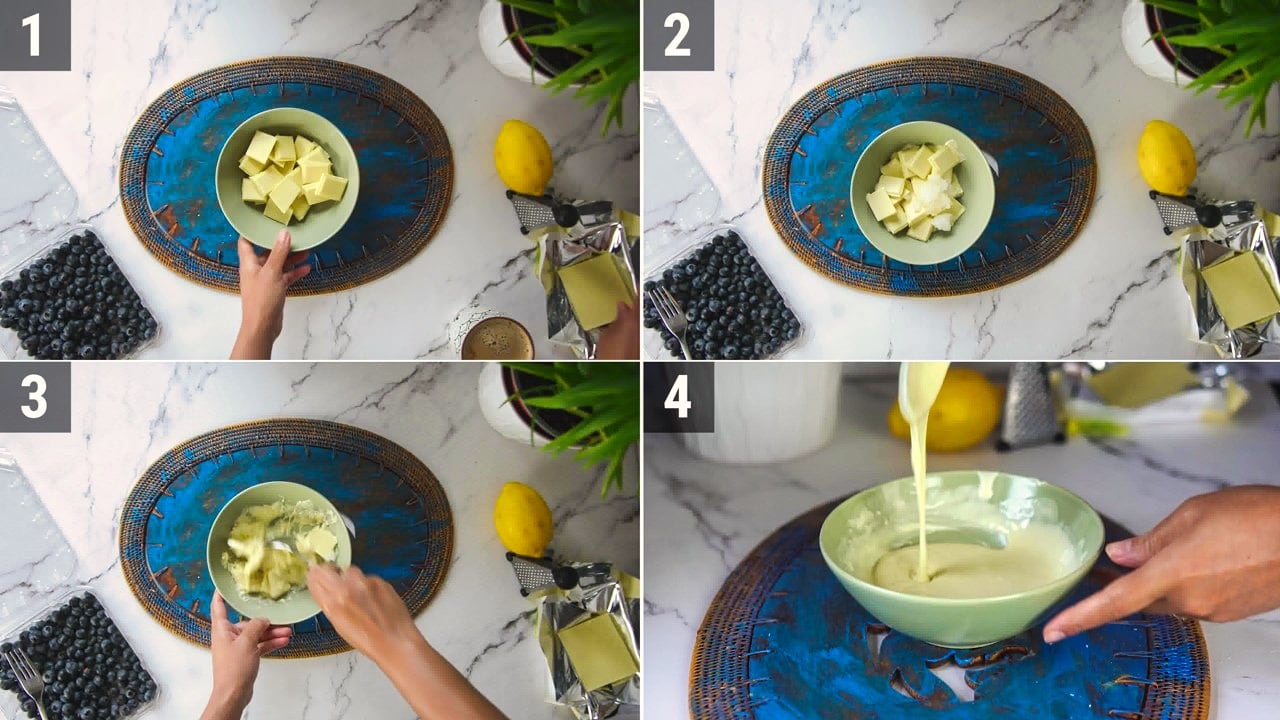 1
2
3
4