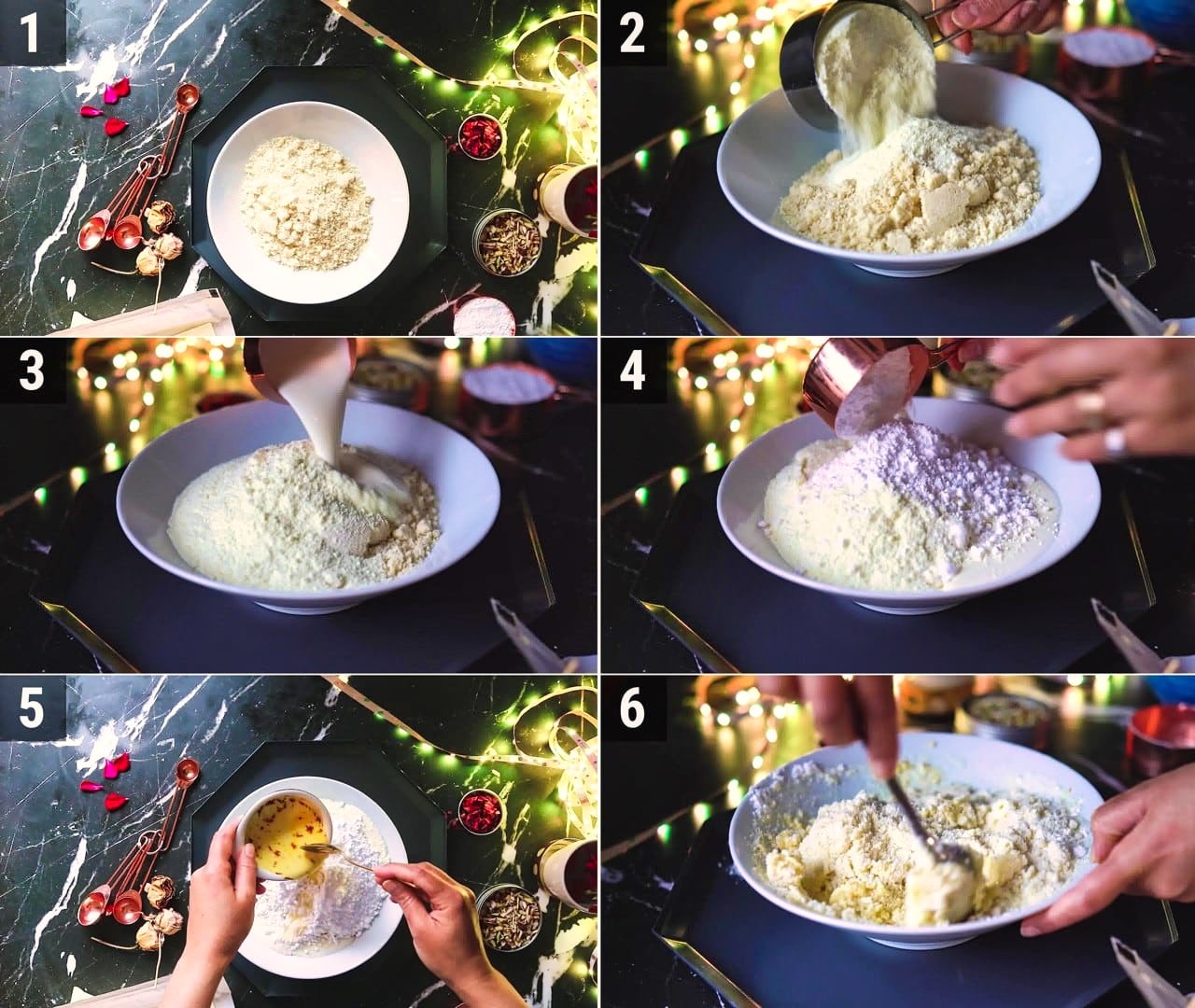 1
2
3
4
5
6