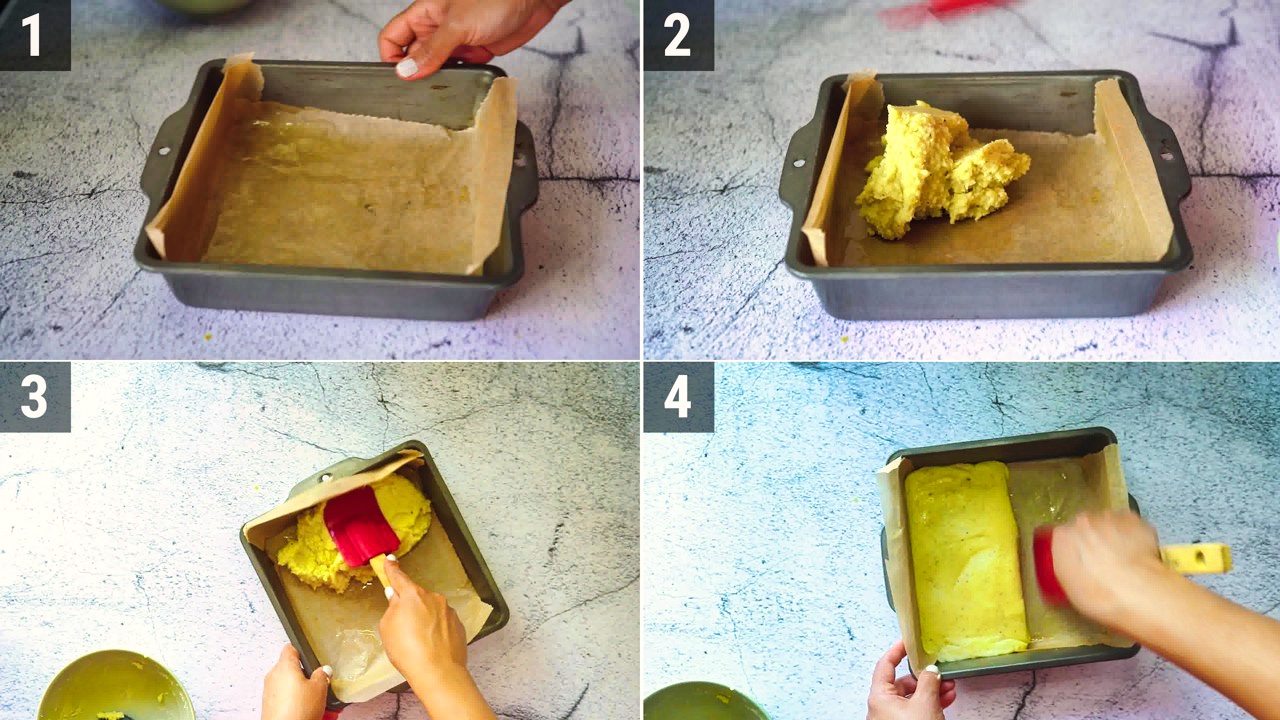 1

2

3

4