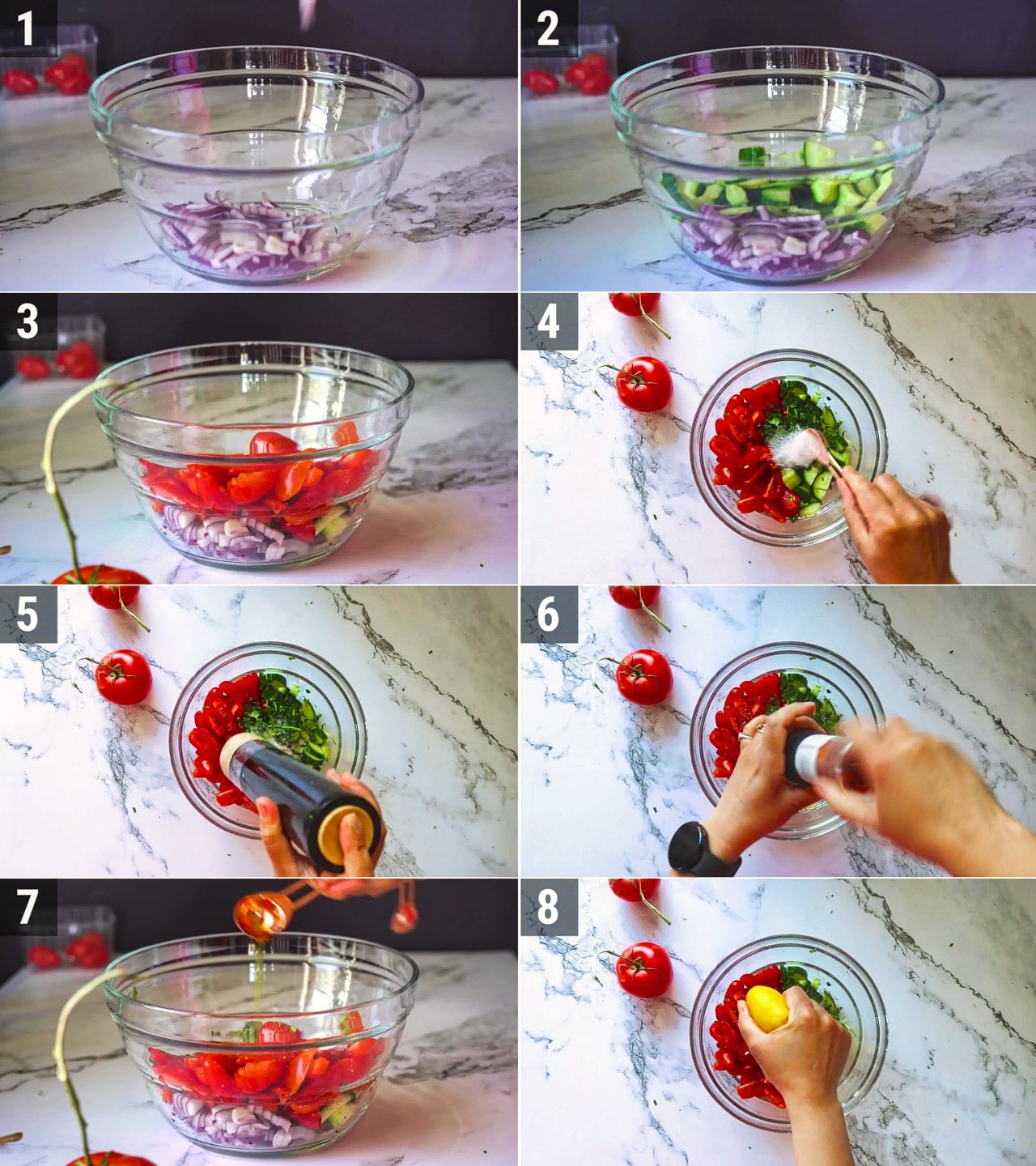 1
2
3
4
5
6
7
8