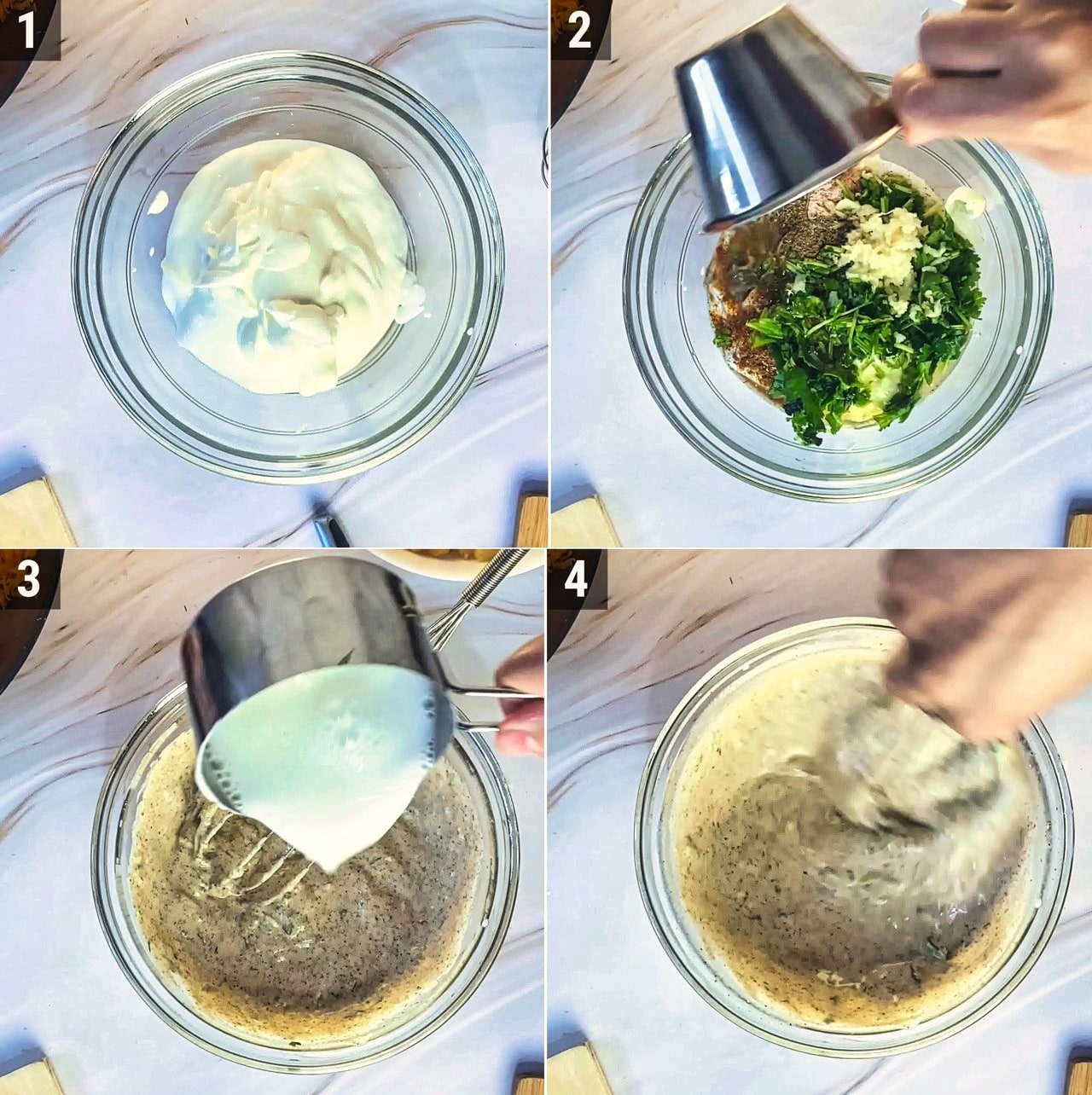 1
2
3
4