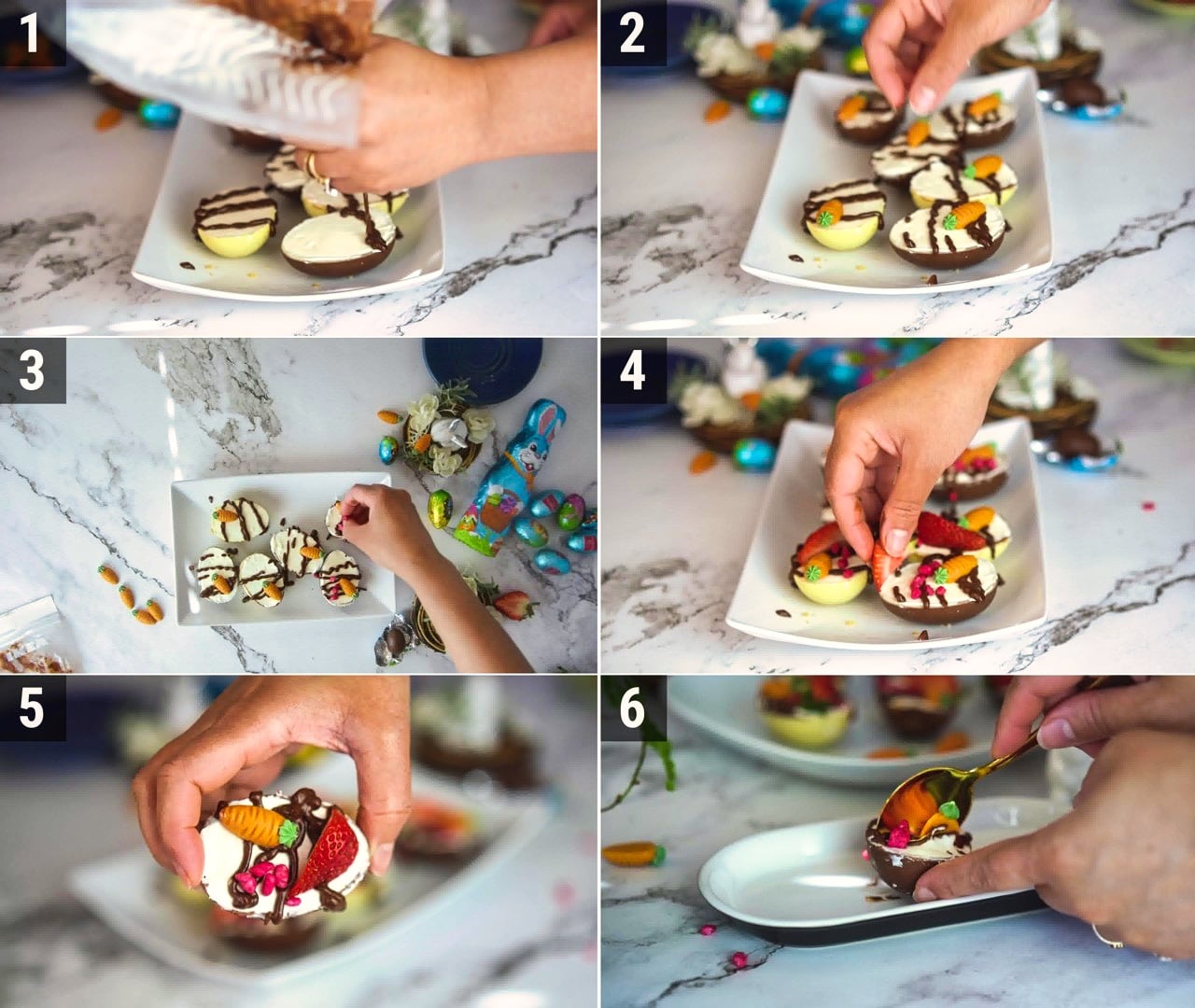 1

2

3

4

5

6