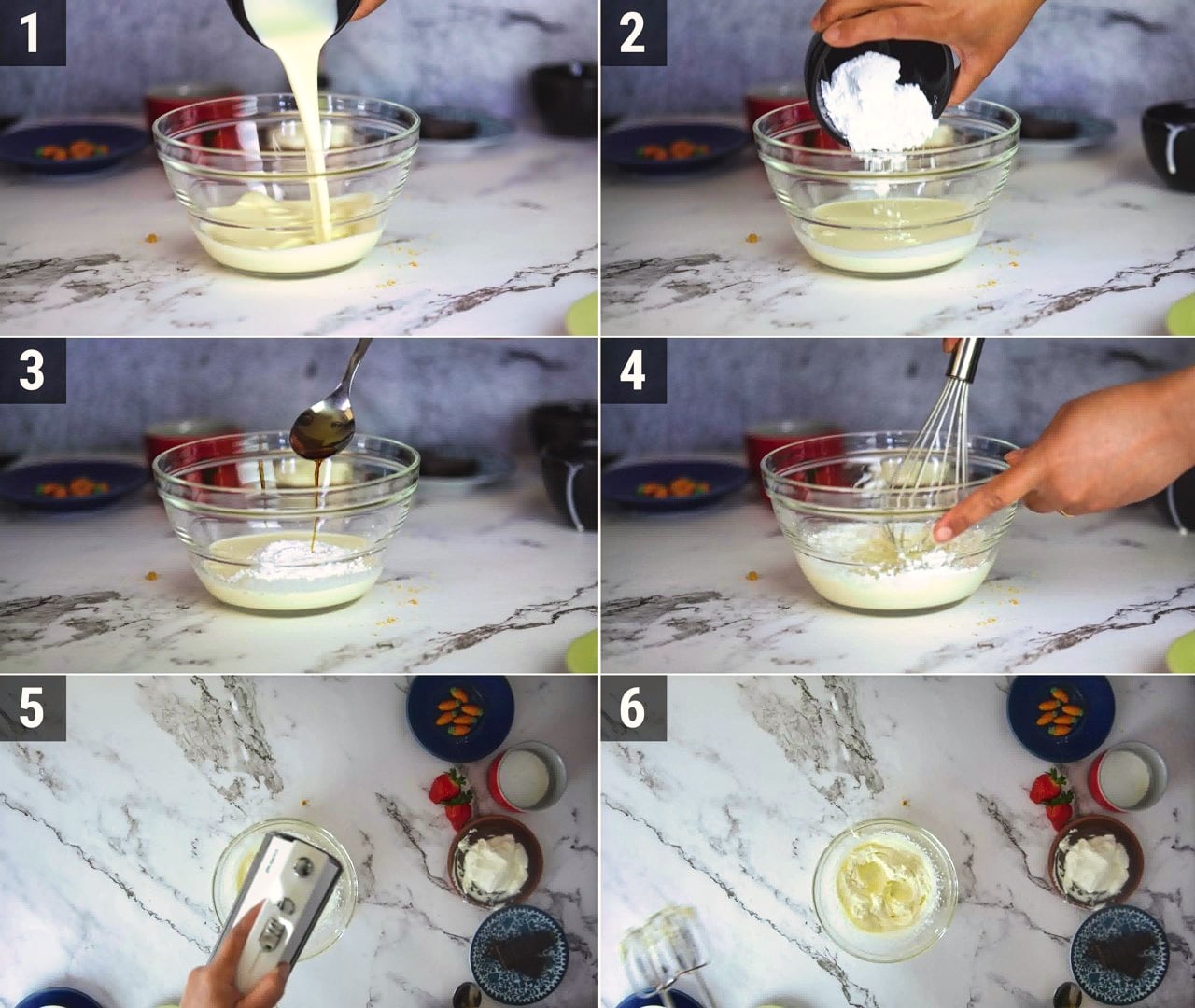 1

2

3

4

5

6