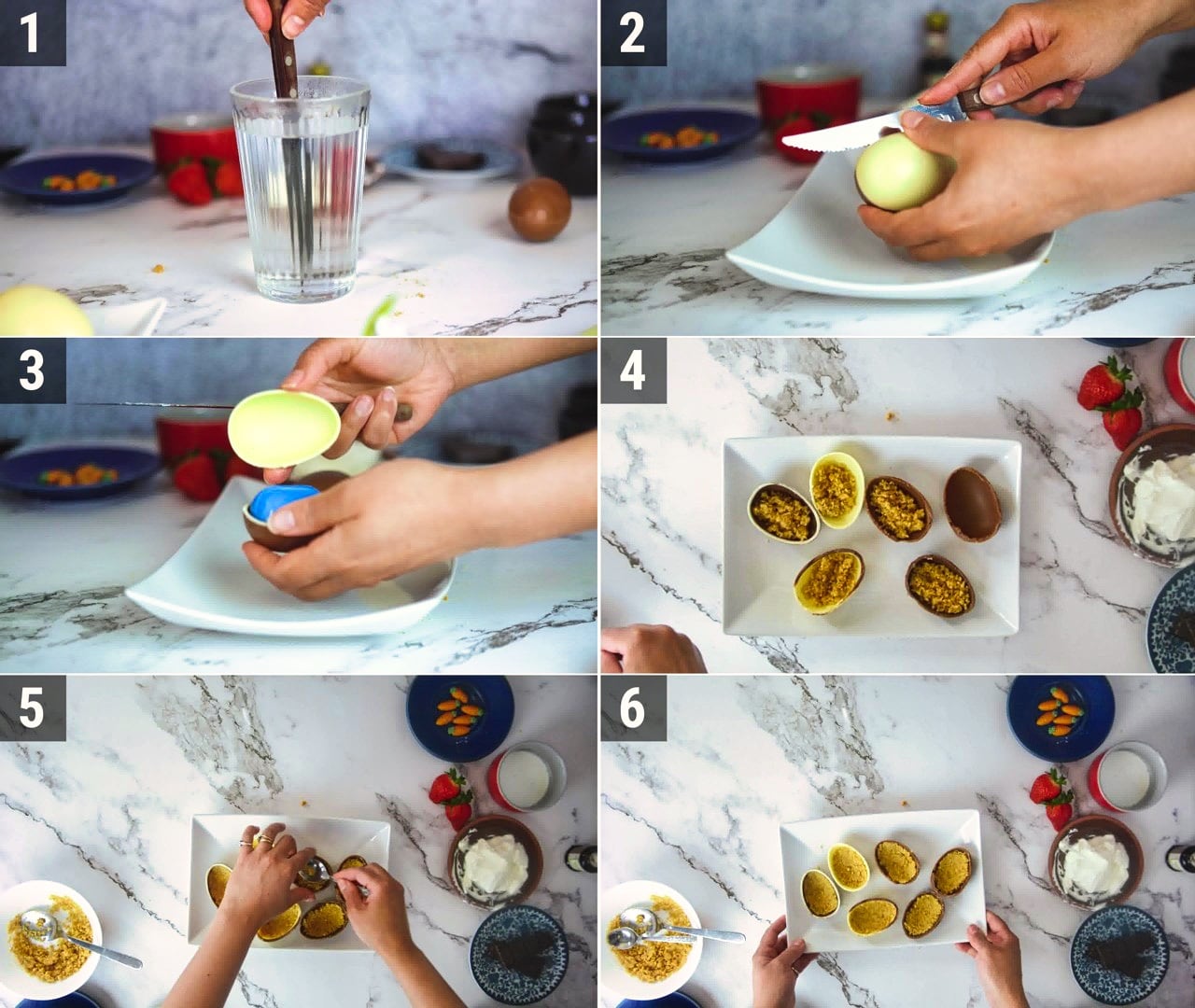 1
2
3
4
5
6