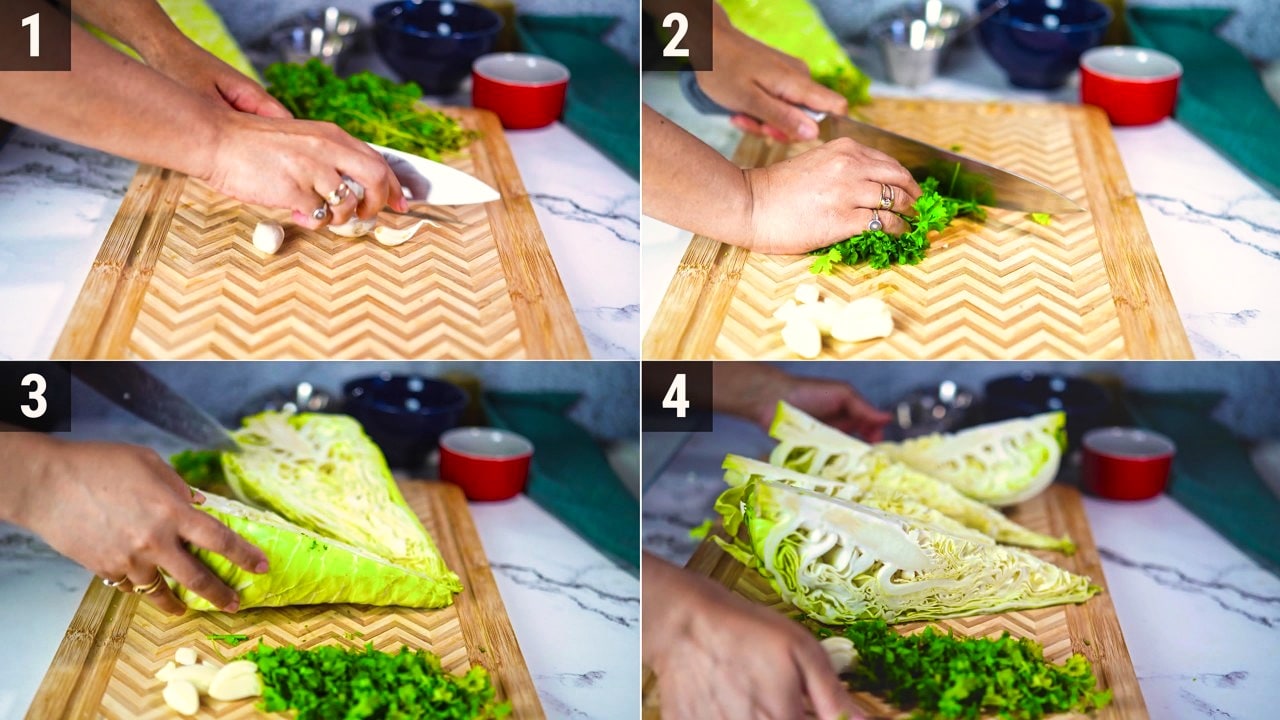 1

2

3

4