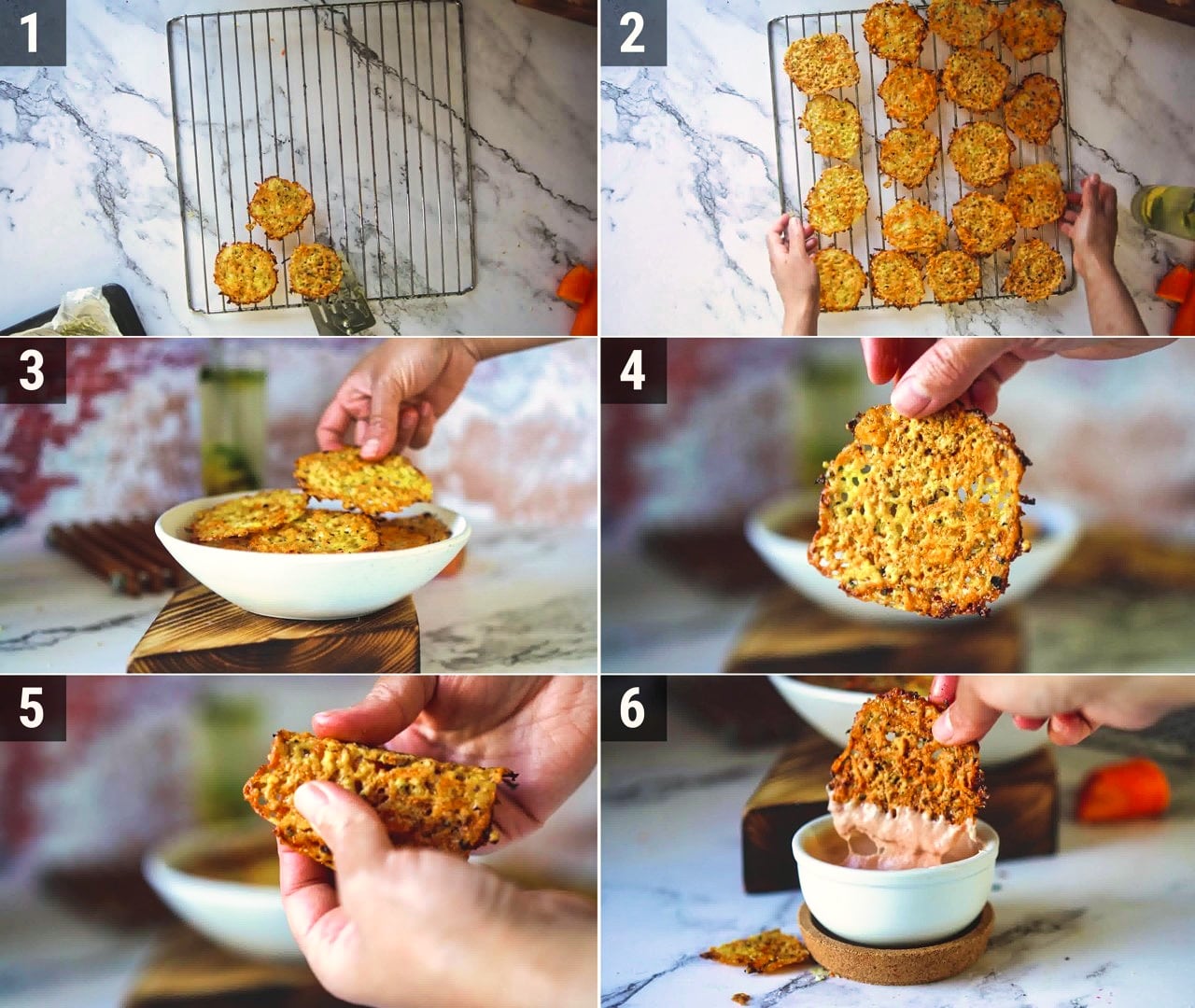 1
2
3
4
5
6