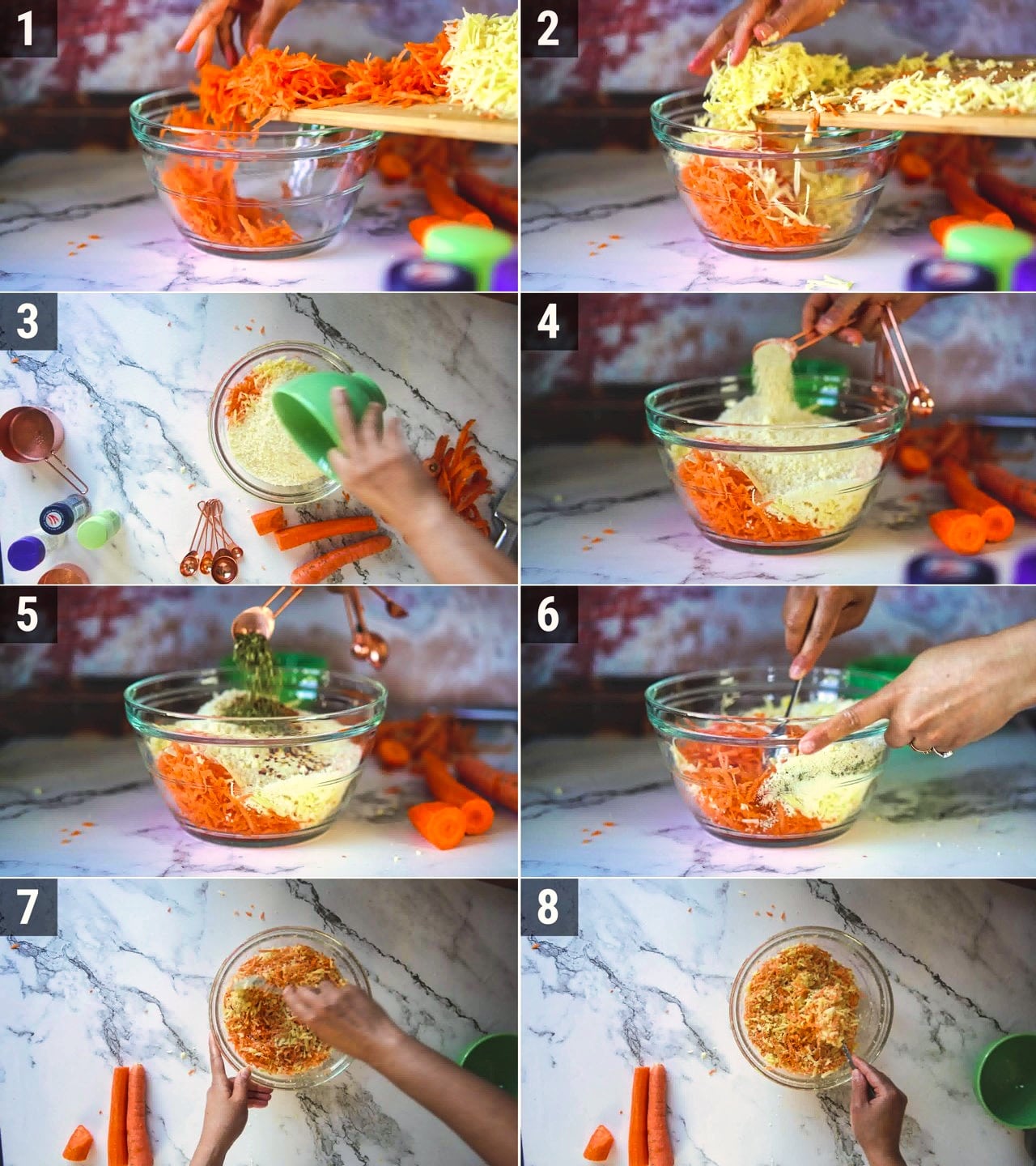 1

2

3

4

5

6

7

8