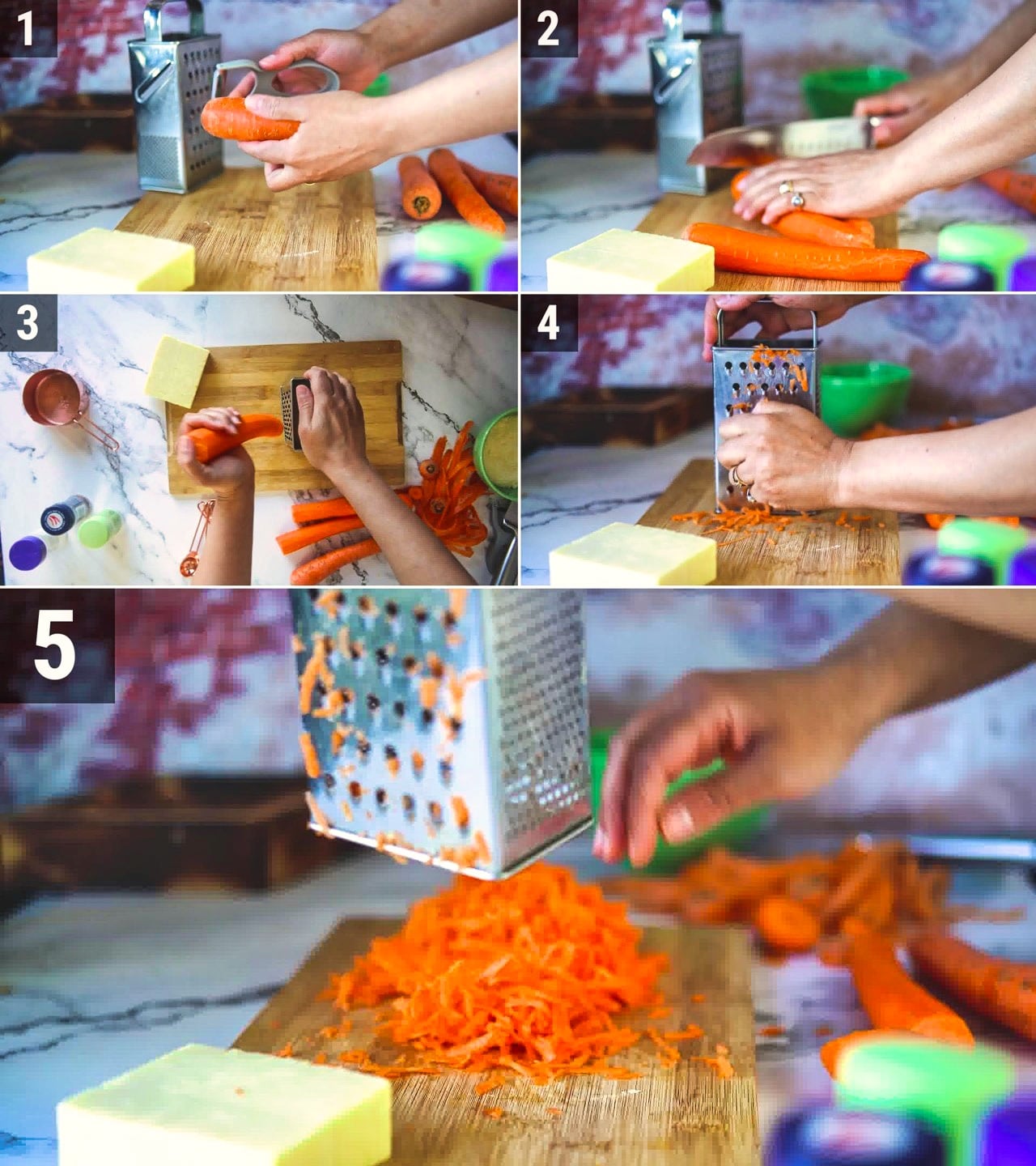 1

2

3

4

5