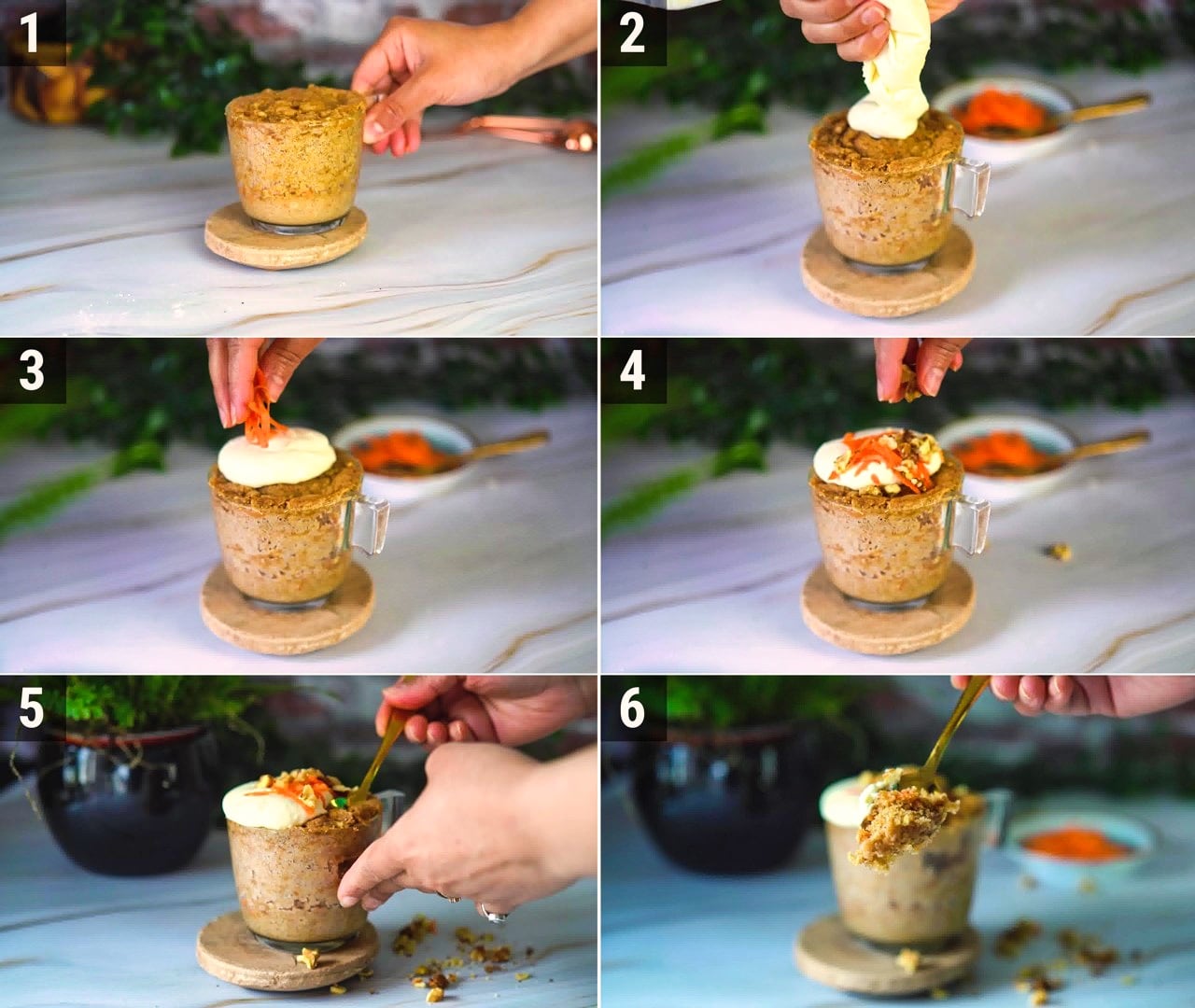 1
2
3
4
5
6