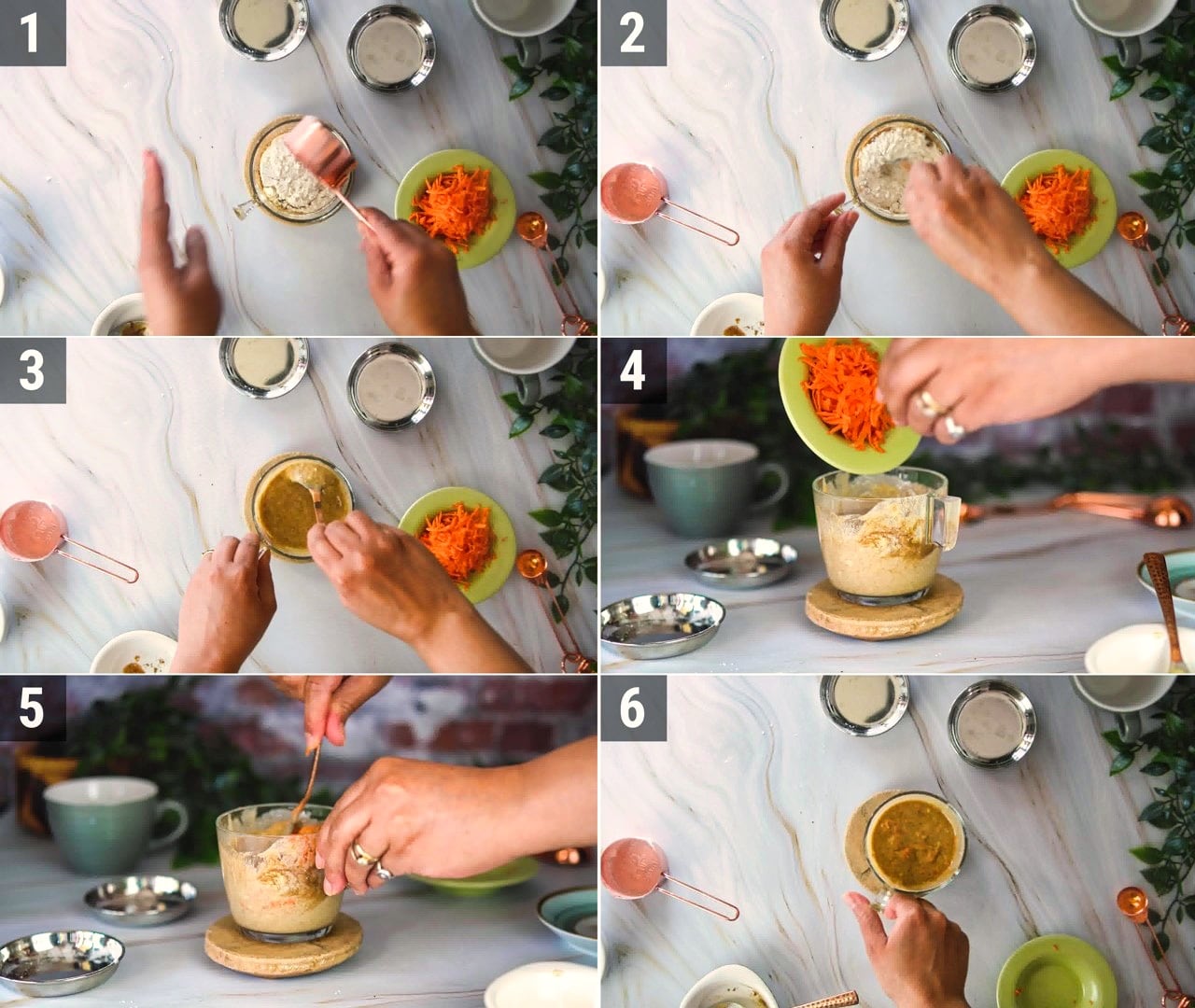 1

2

3

4

5

6