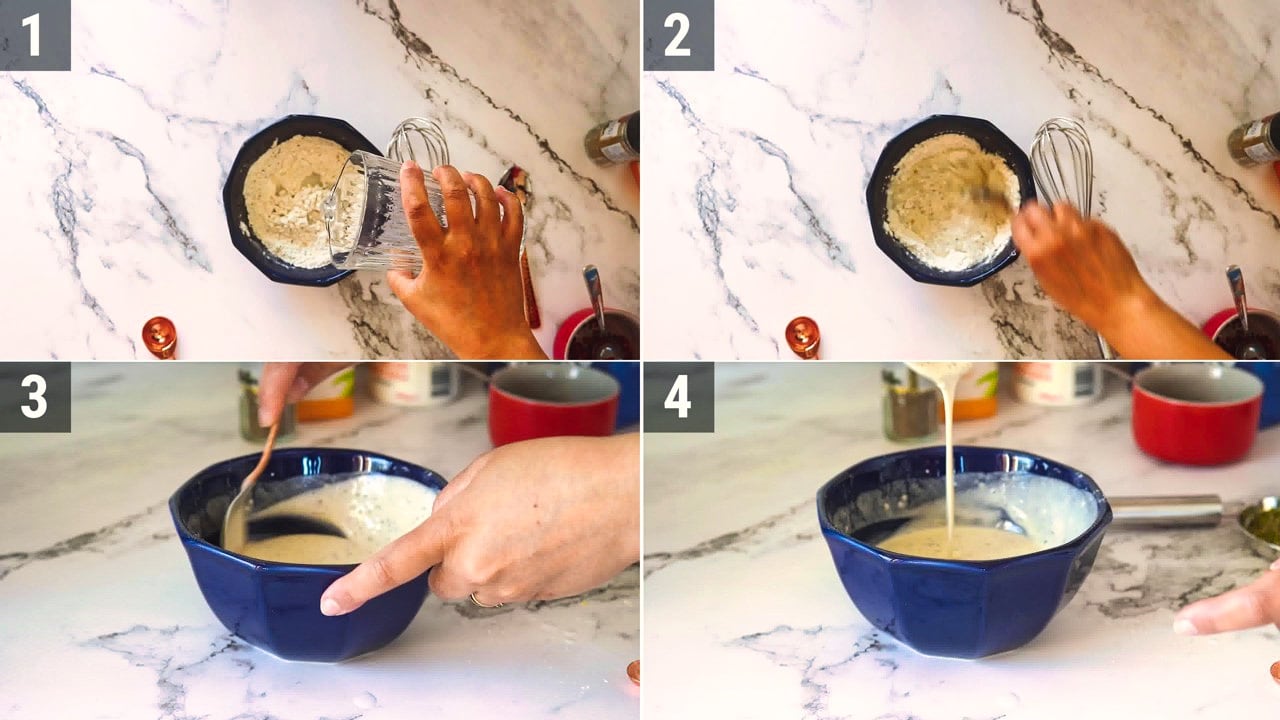 1

2

3

4