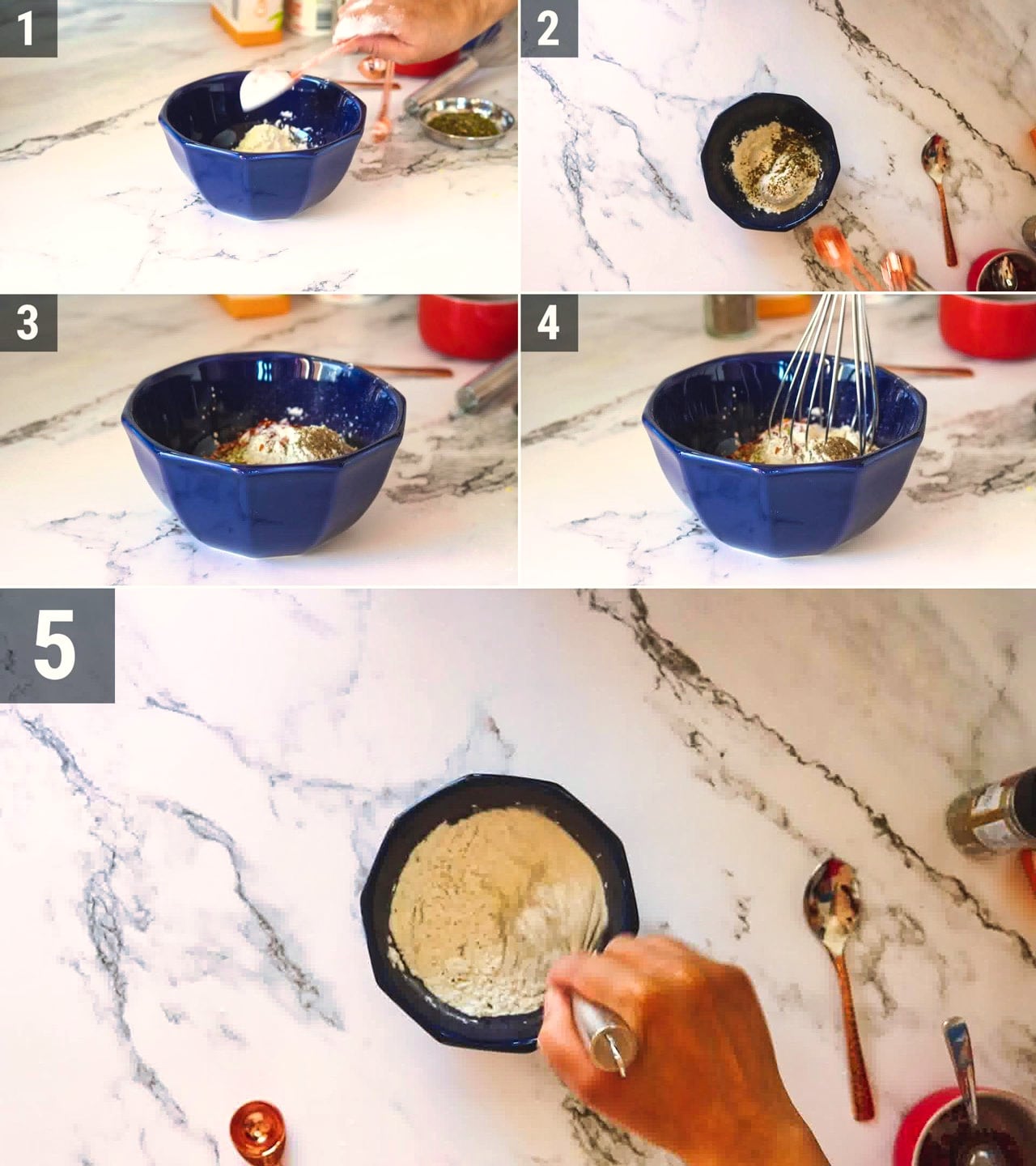 1

2

3

4

5