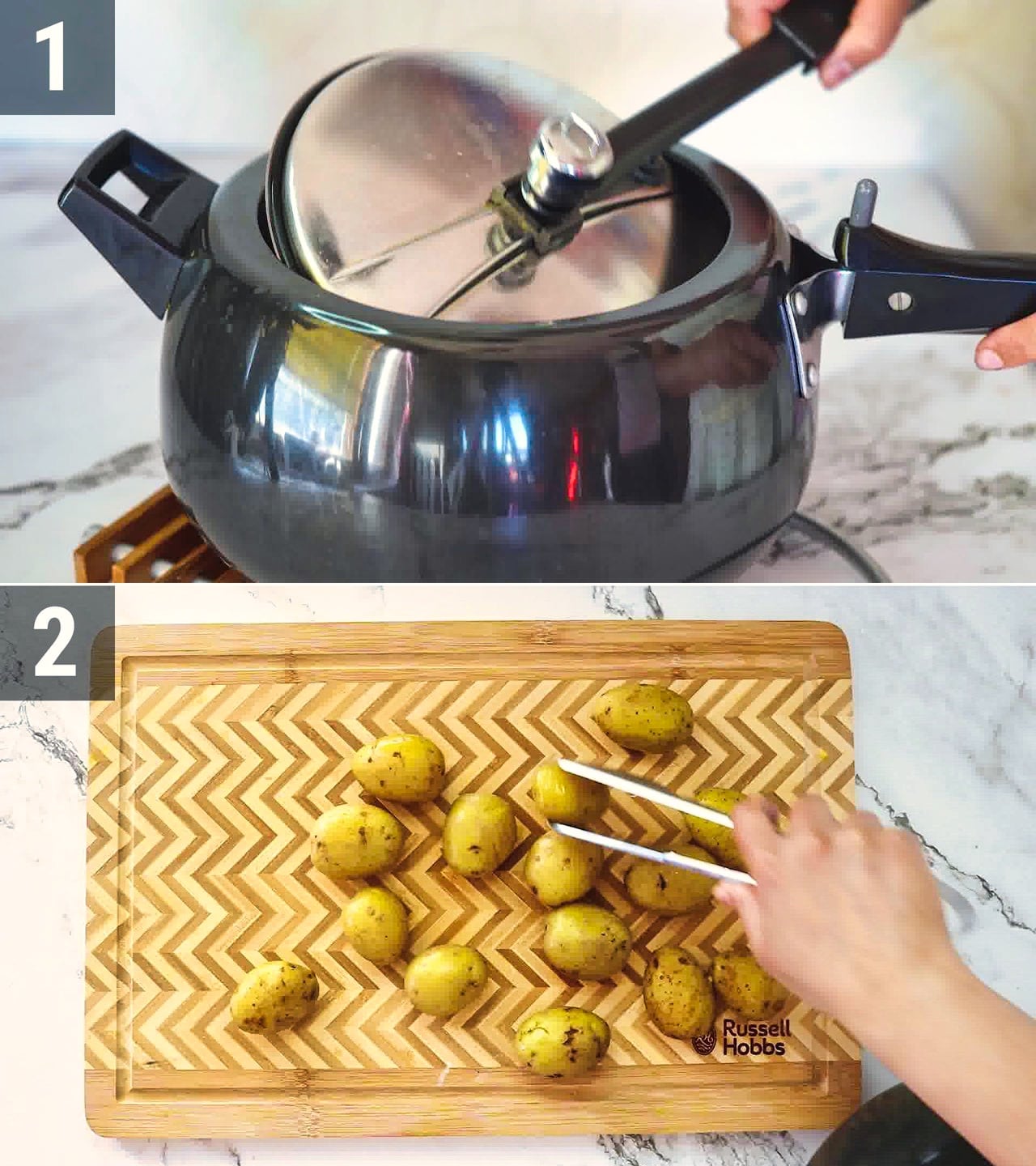 1

2

Russell Hobbs