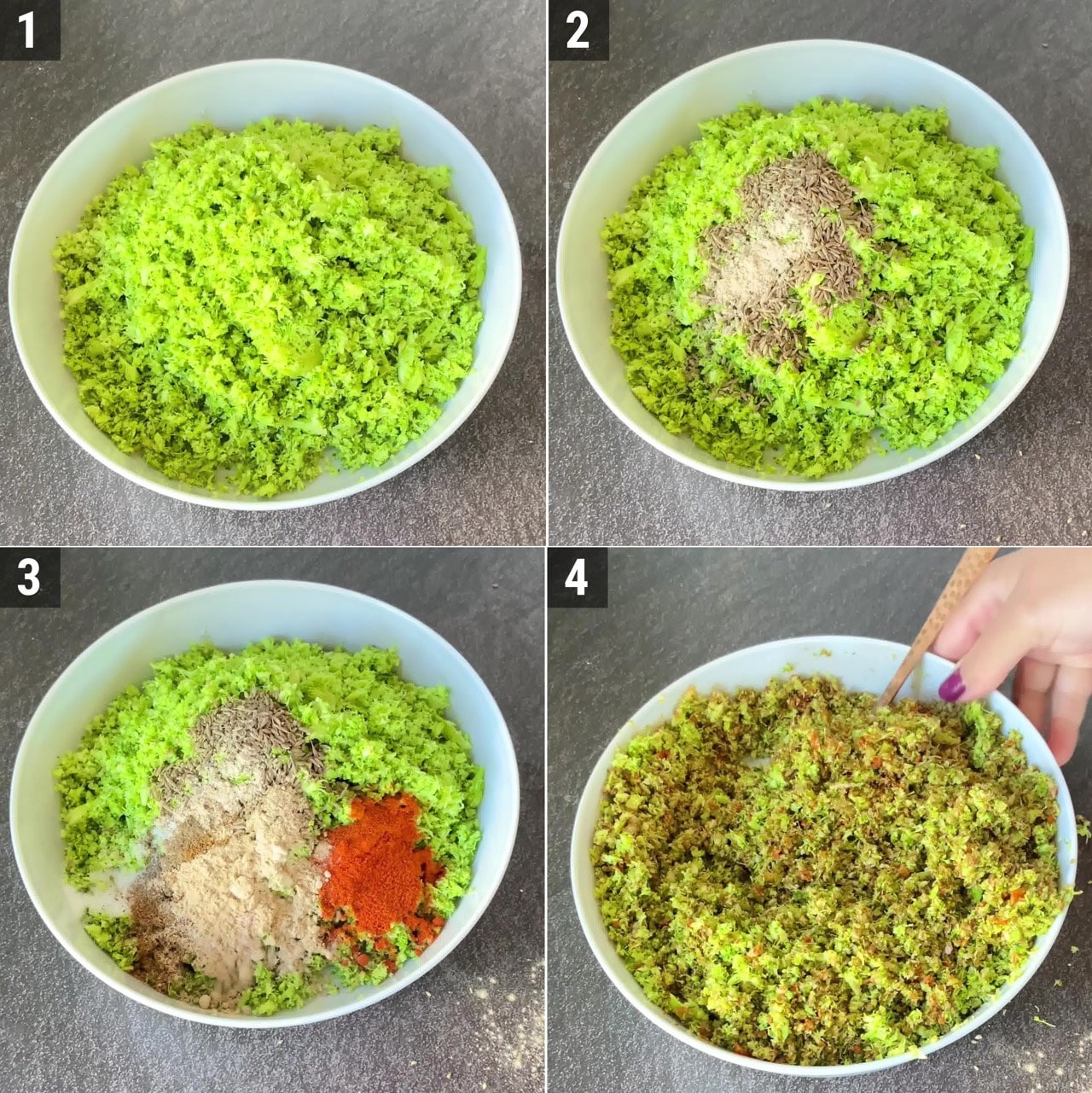 1

2

3

4