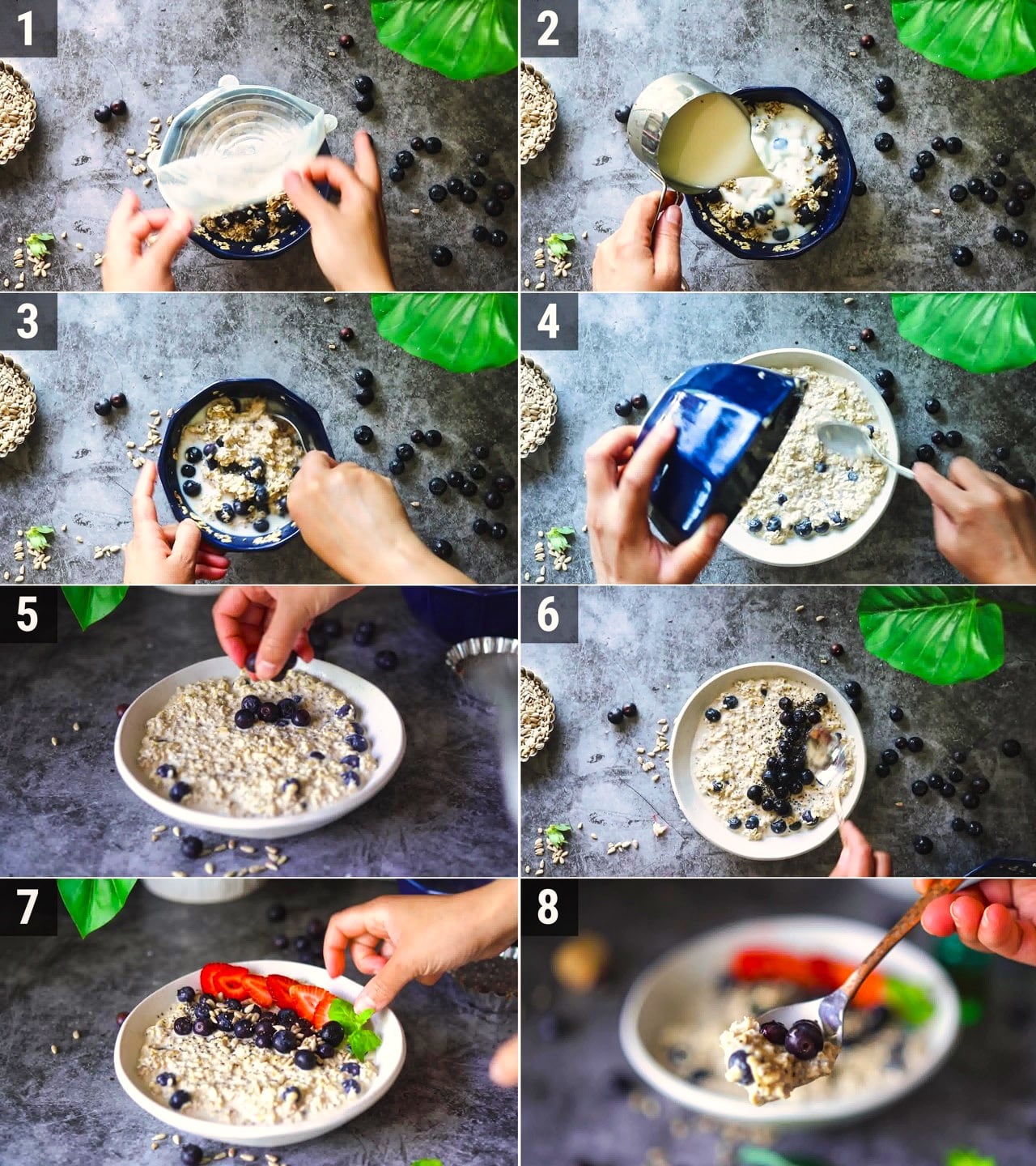 1
2
3
4
5
6
7
8