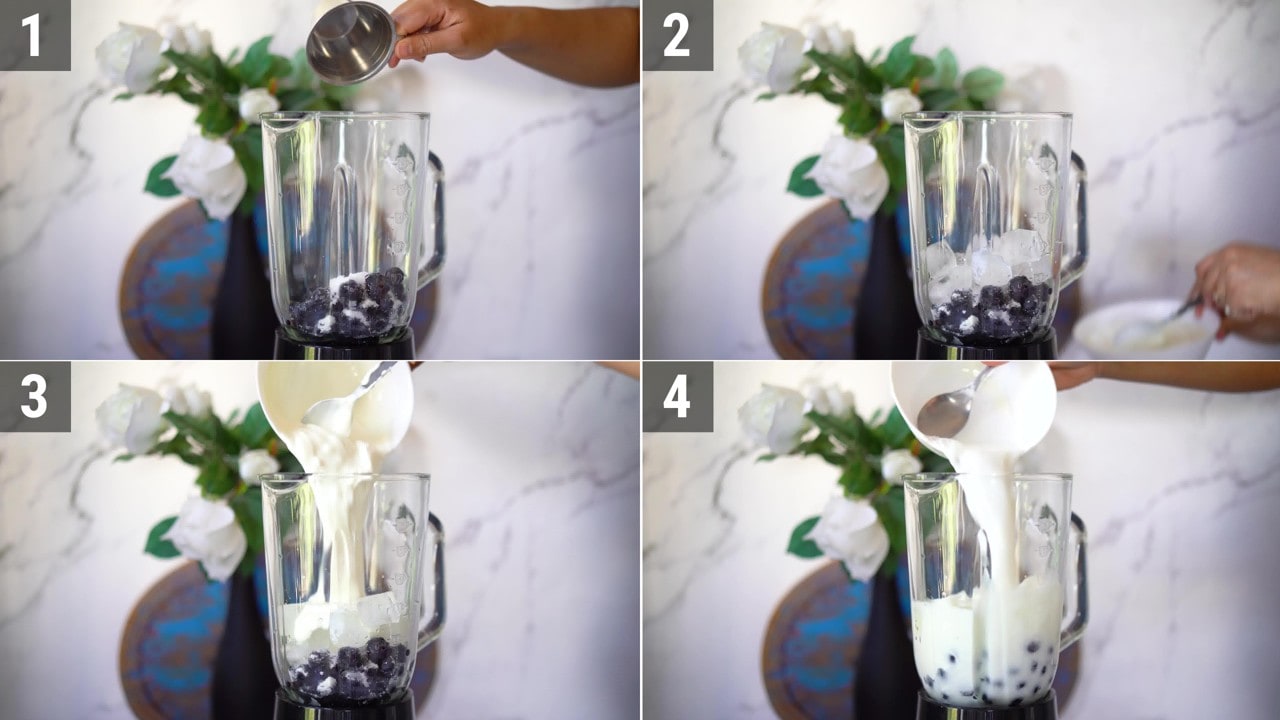 1

2

3

4