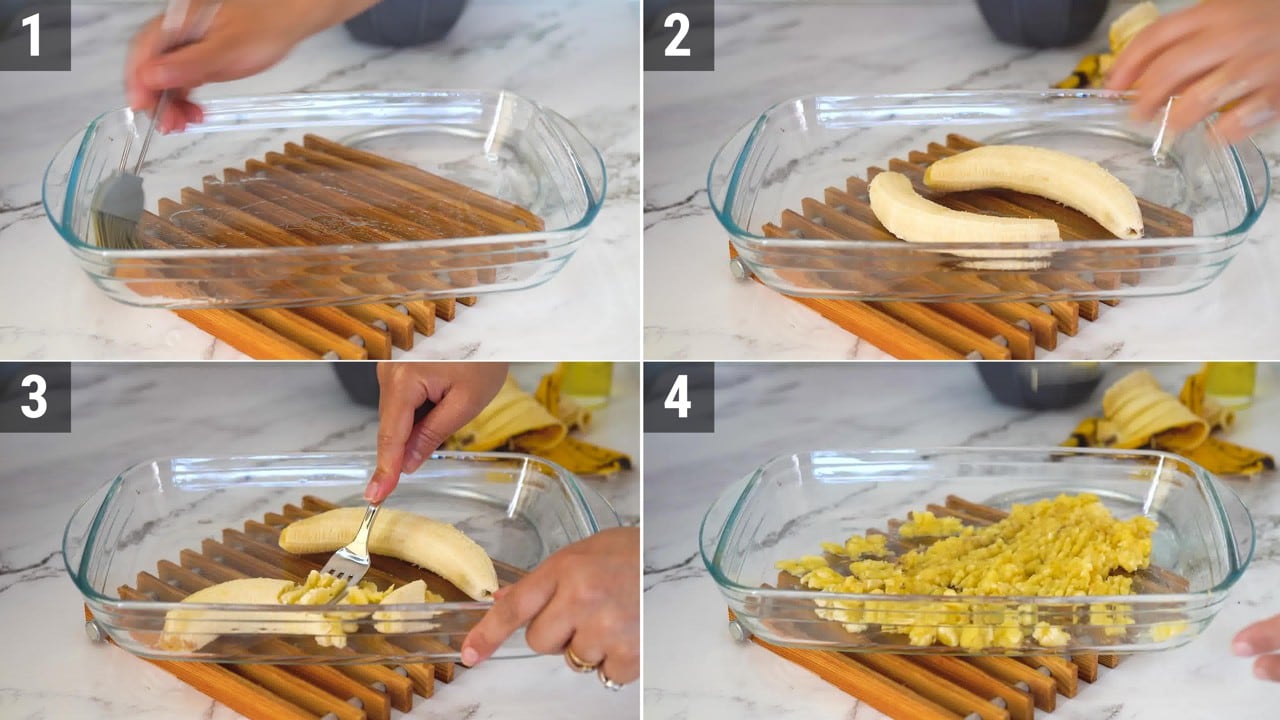 1

2

3

4