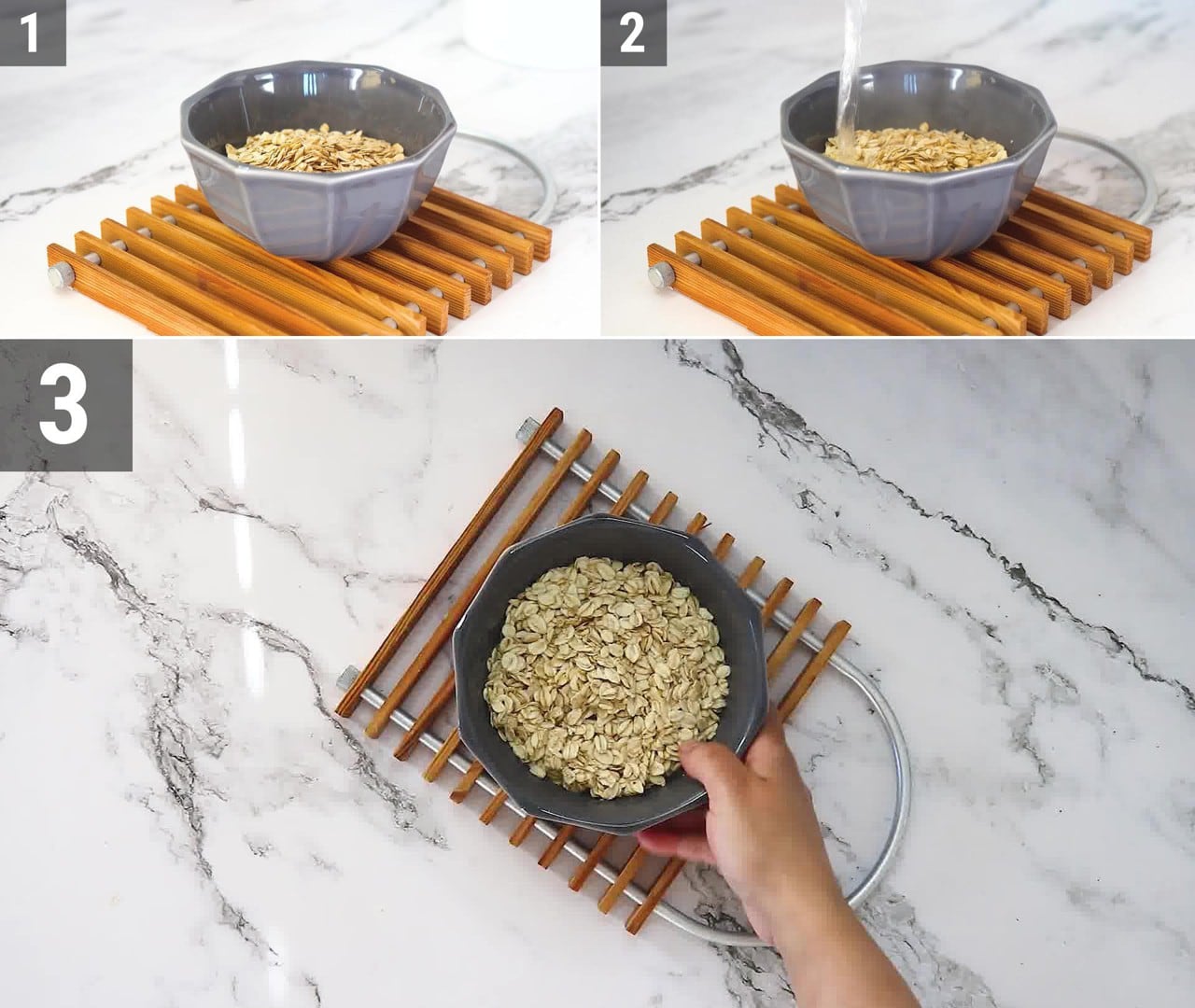 1

2

3