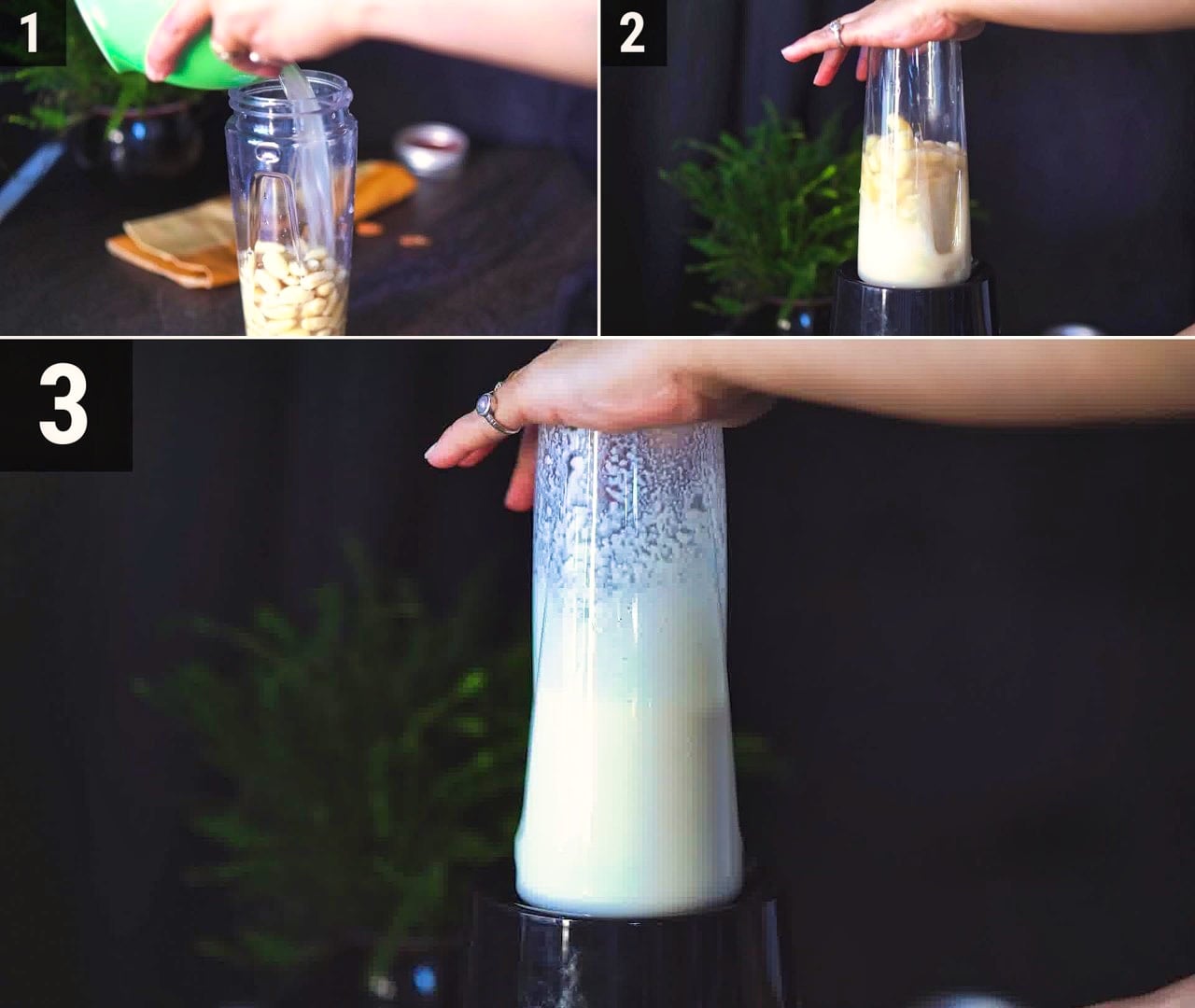 1

2

3