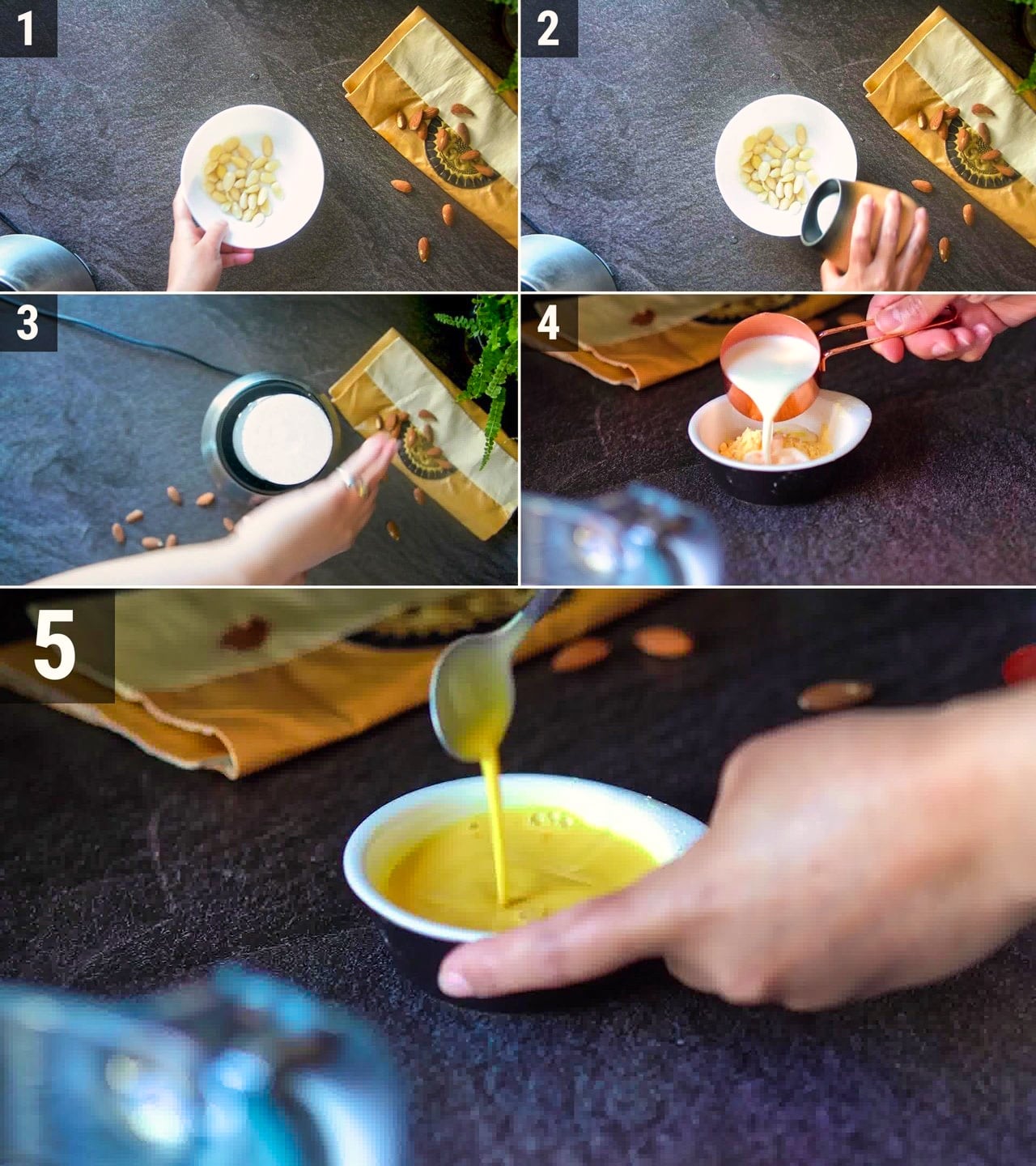 1
2
3
4
5