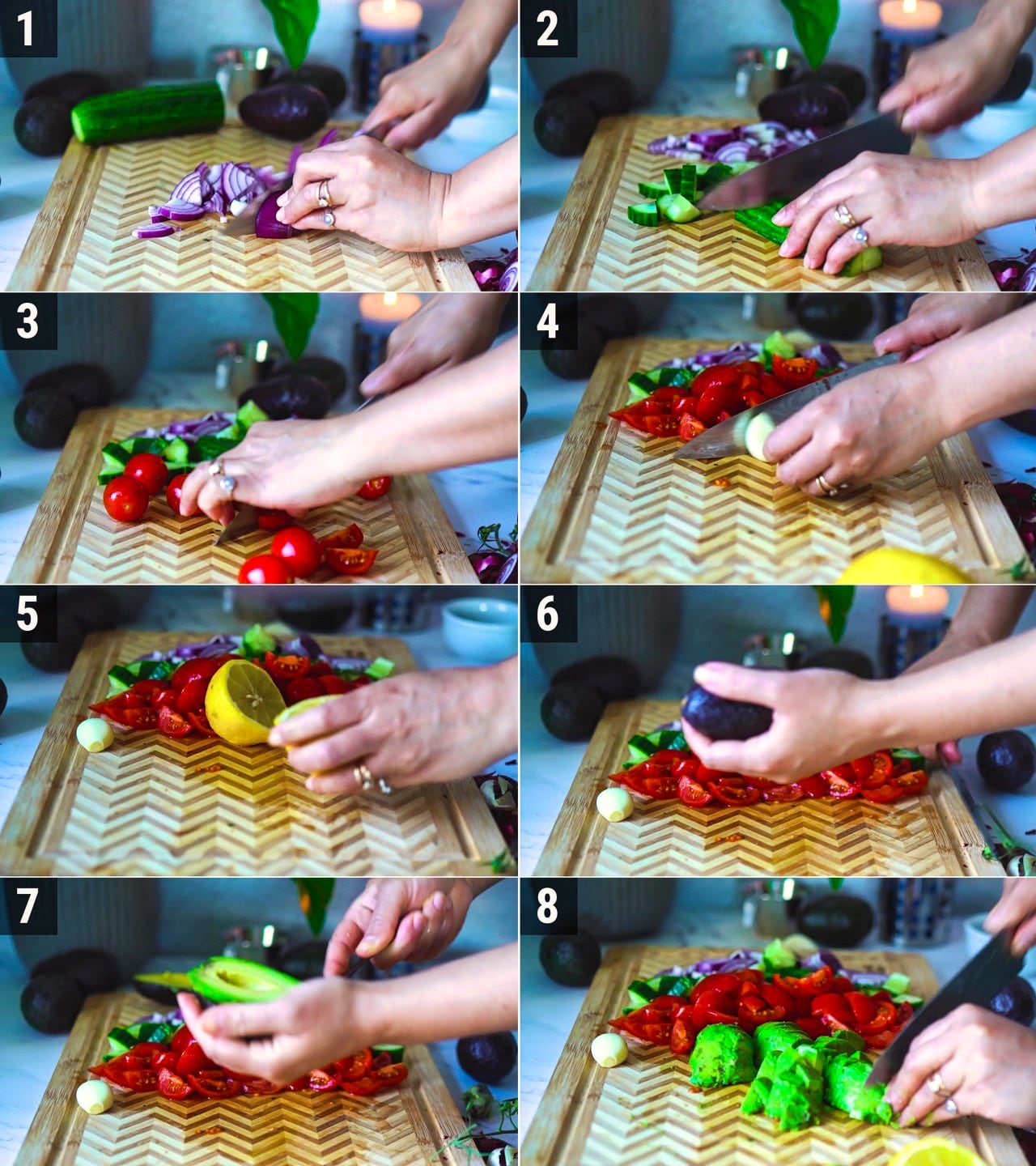 1
2
3
4
5
6
7
8