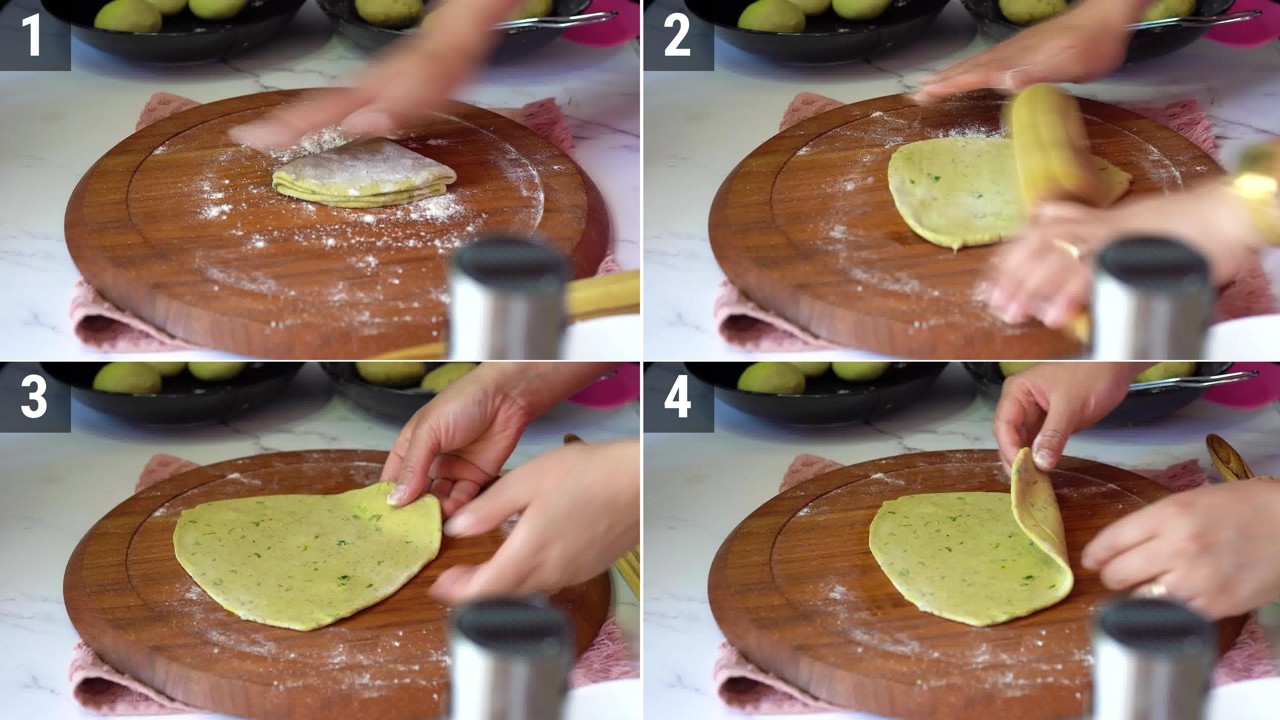 1
2
3
4