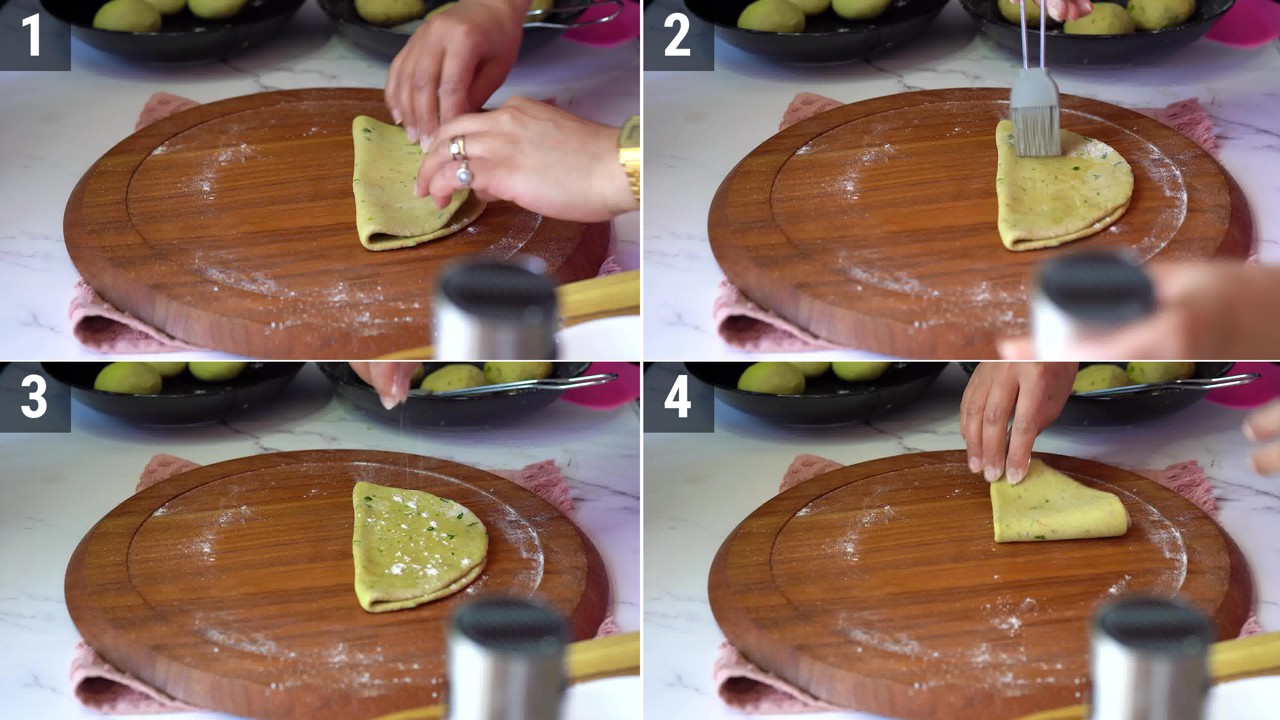 1
2
3
4