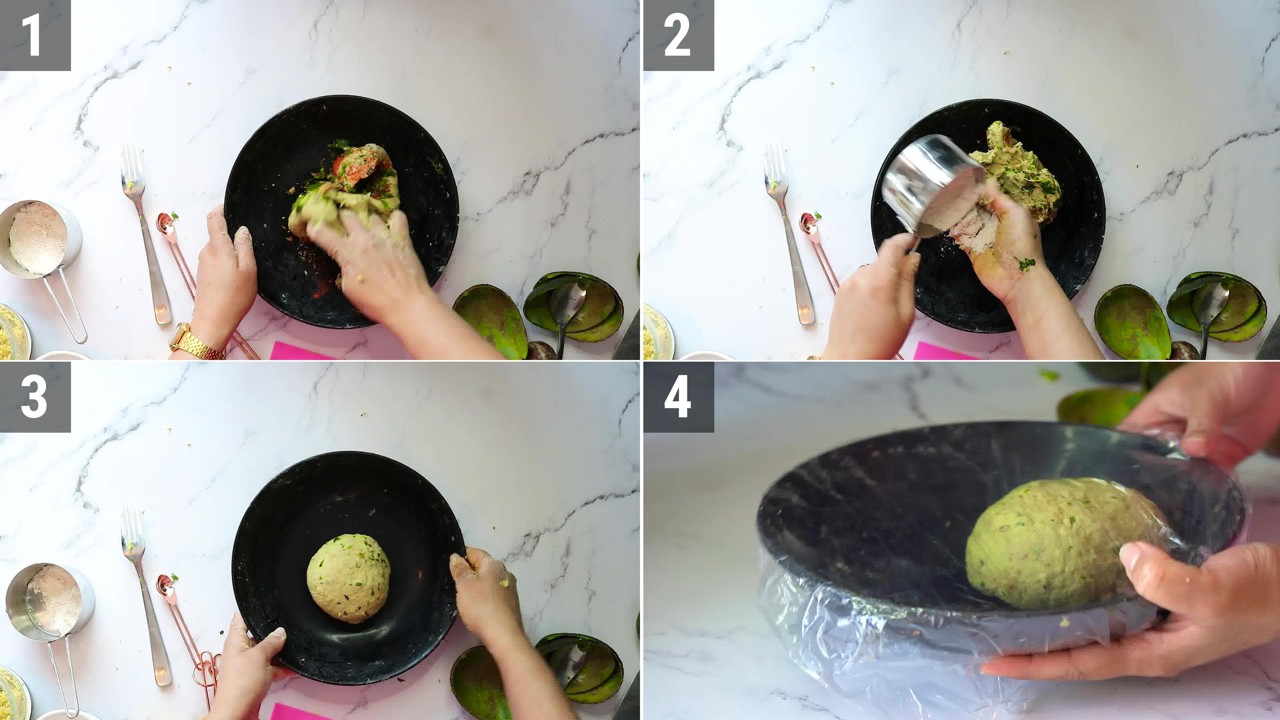 1
2
3
4