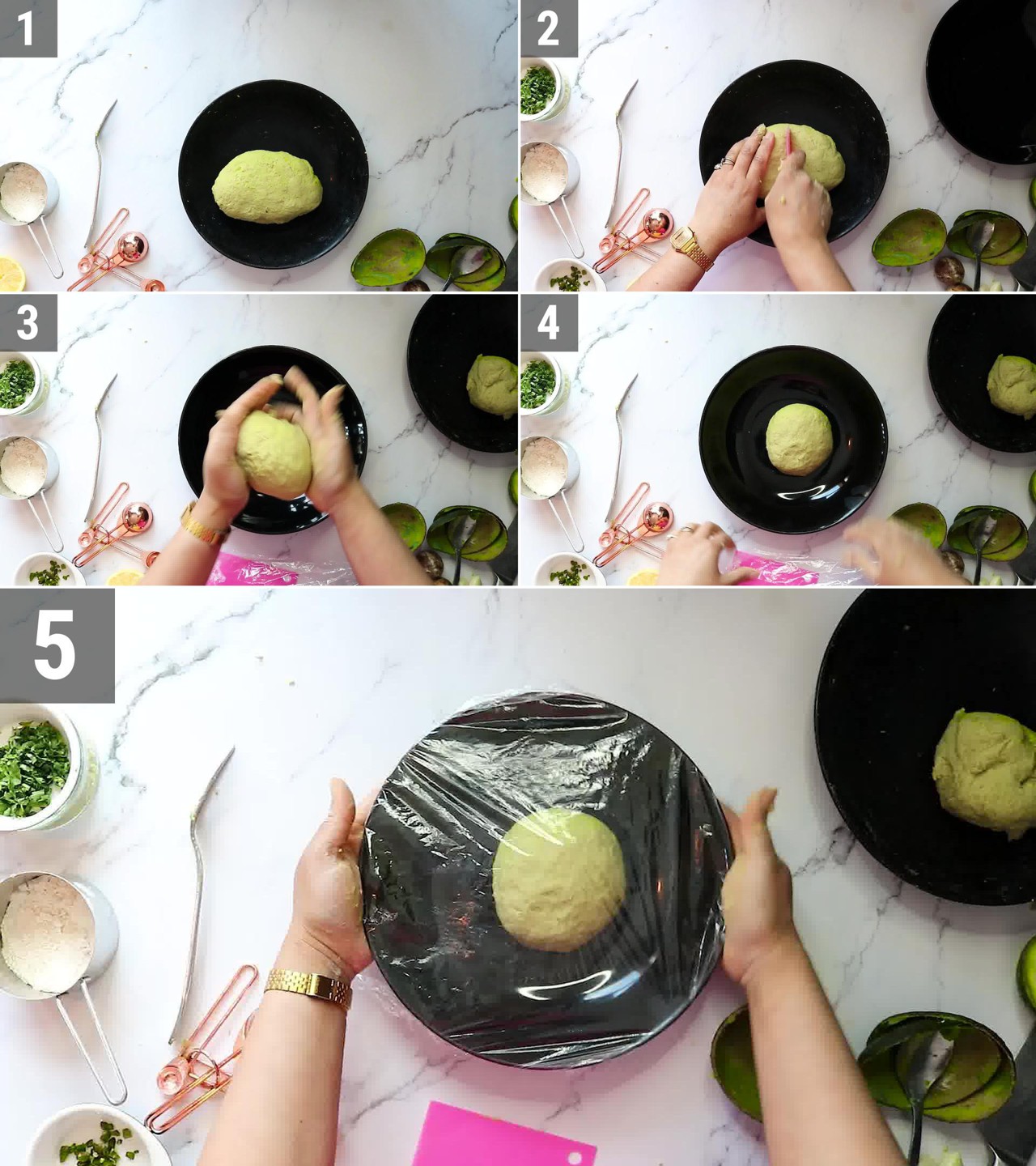 1

2

3

4

5