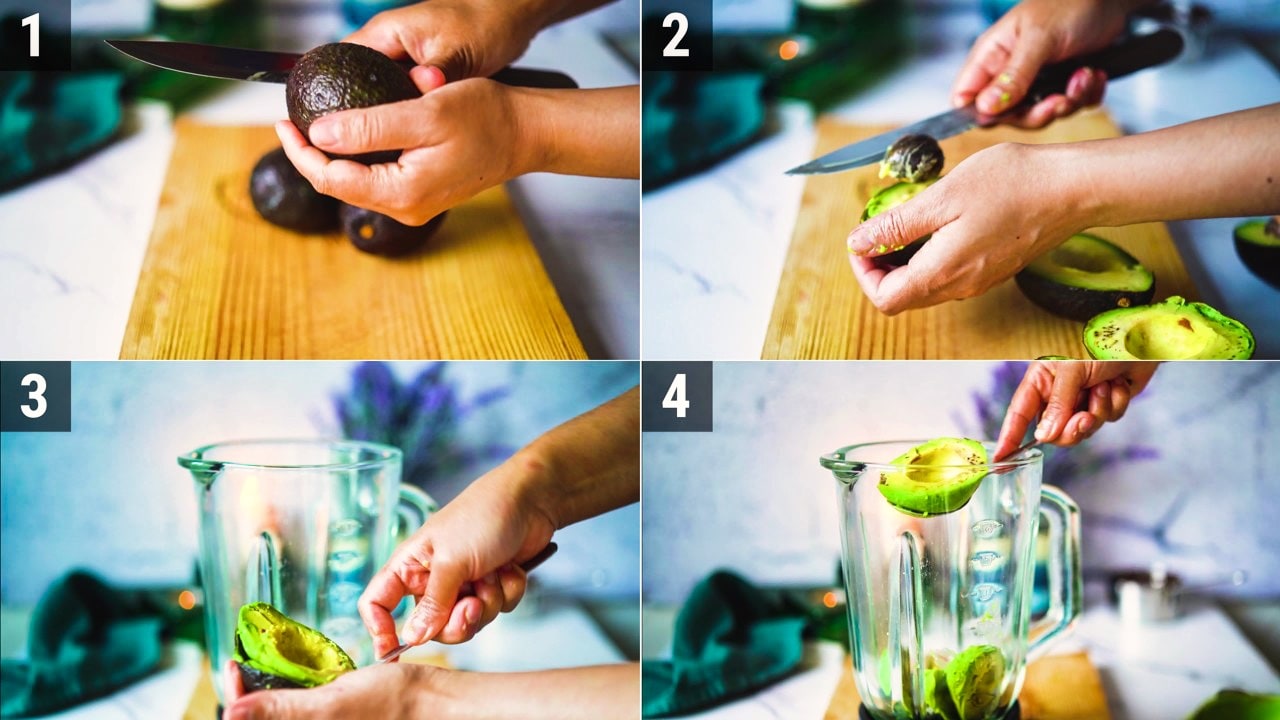 1

2

3

4