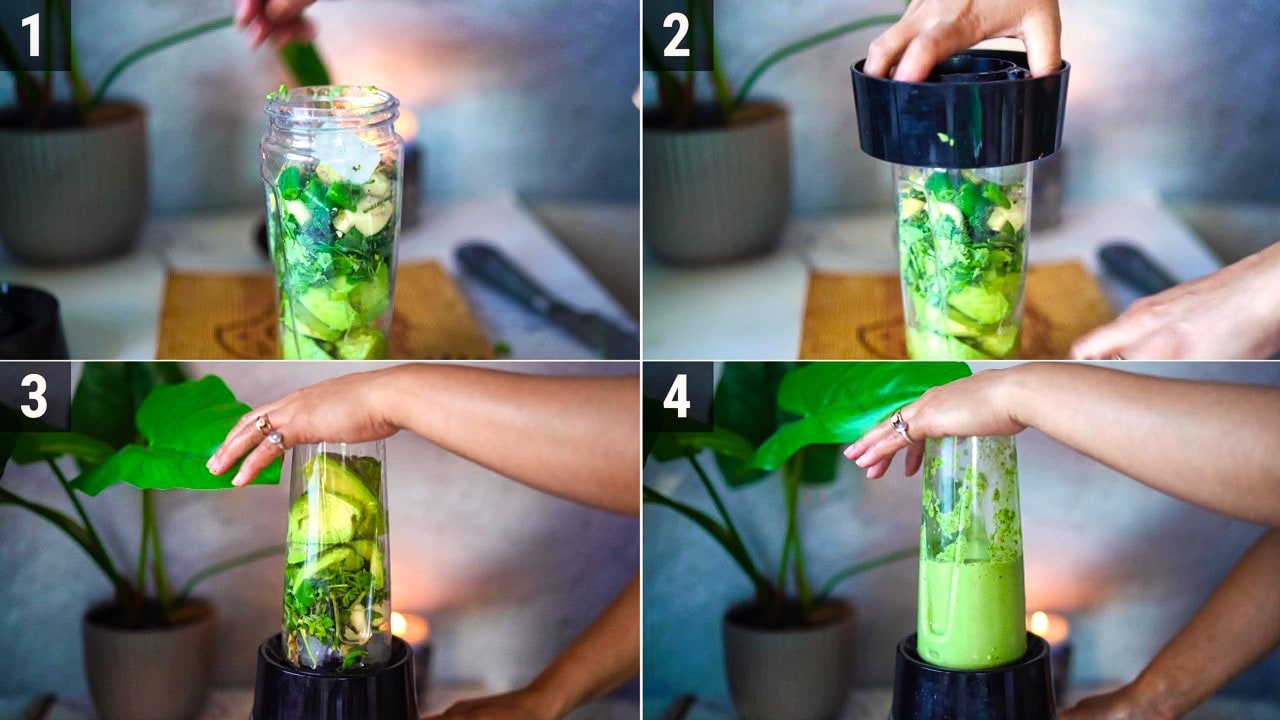 1

2

3

4