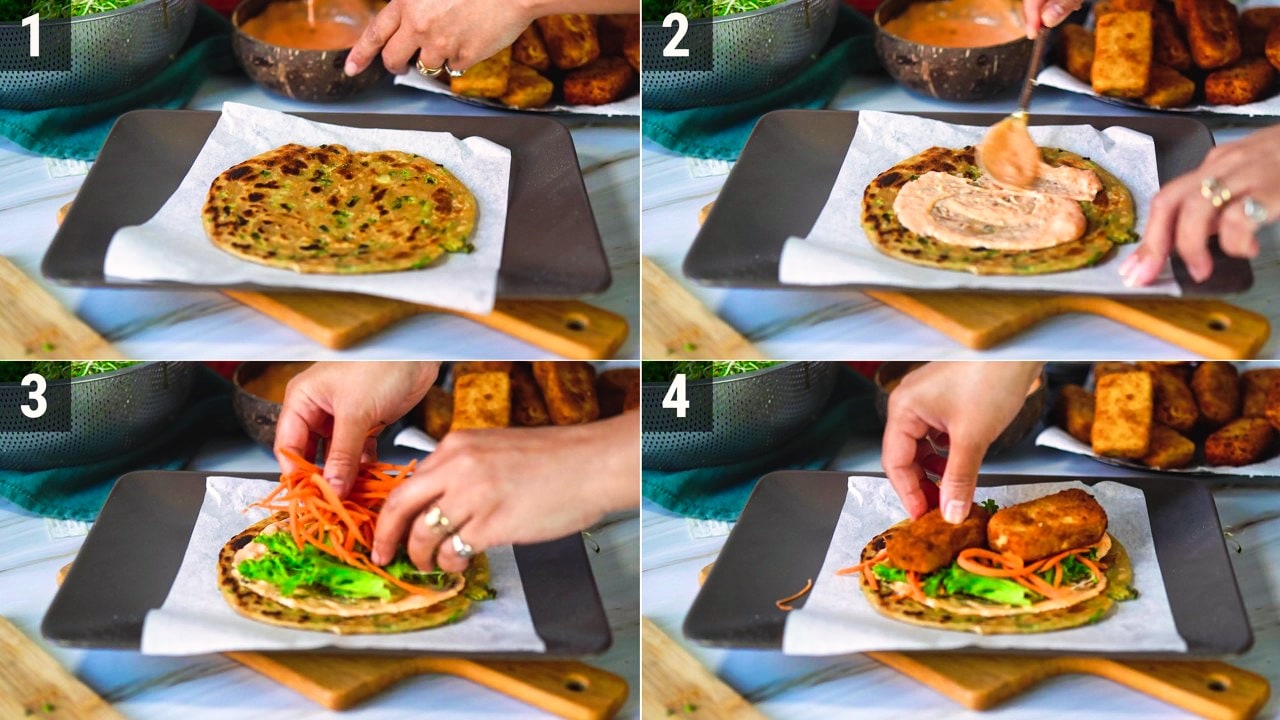 1

2

3

4