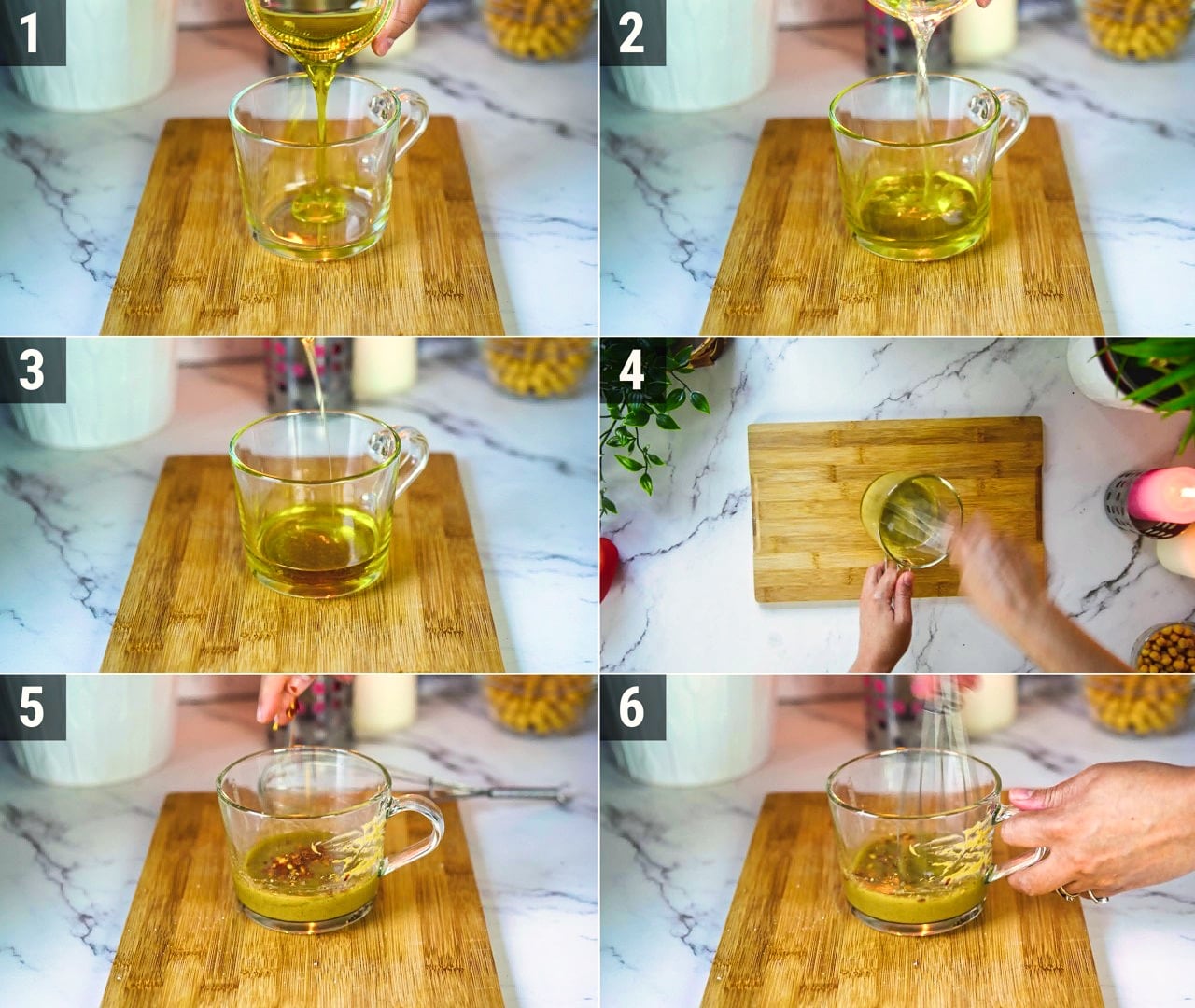 1

2

3

4

5

6