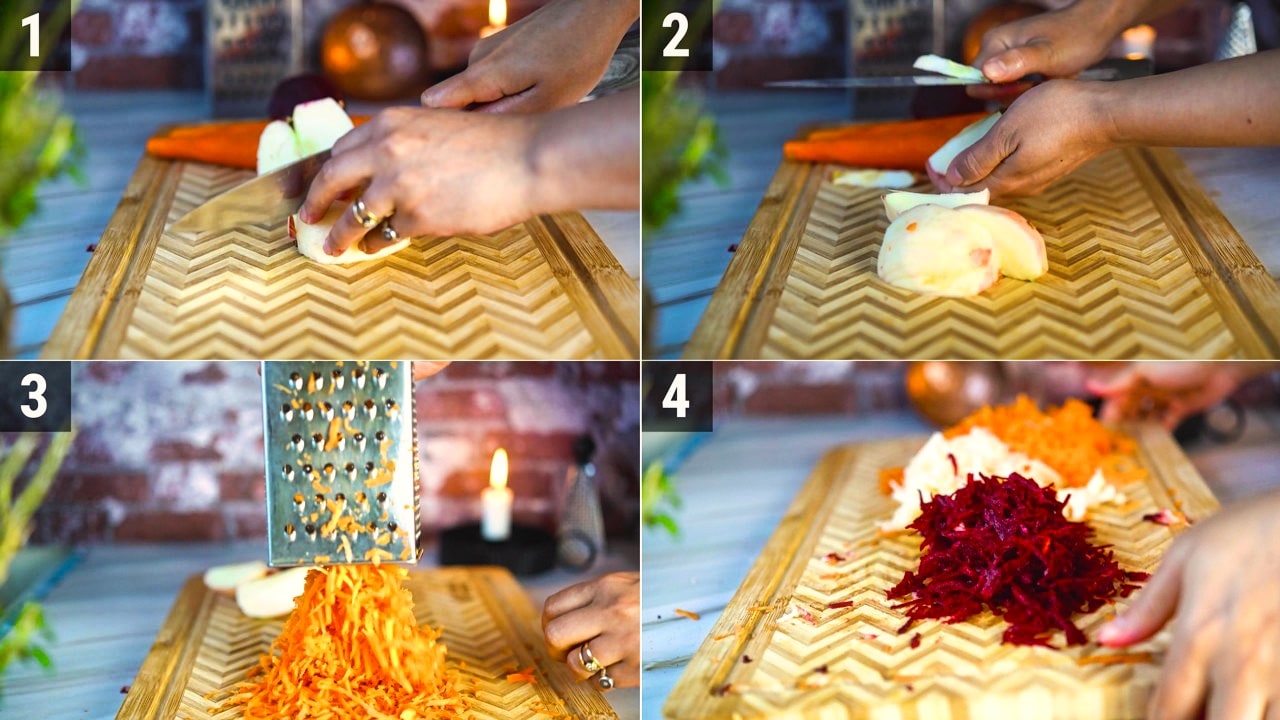 1

2

3

4