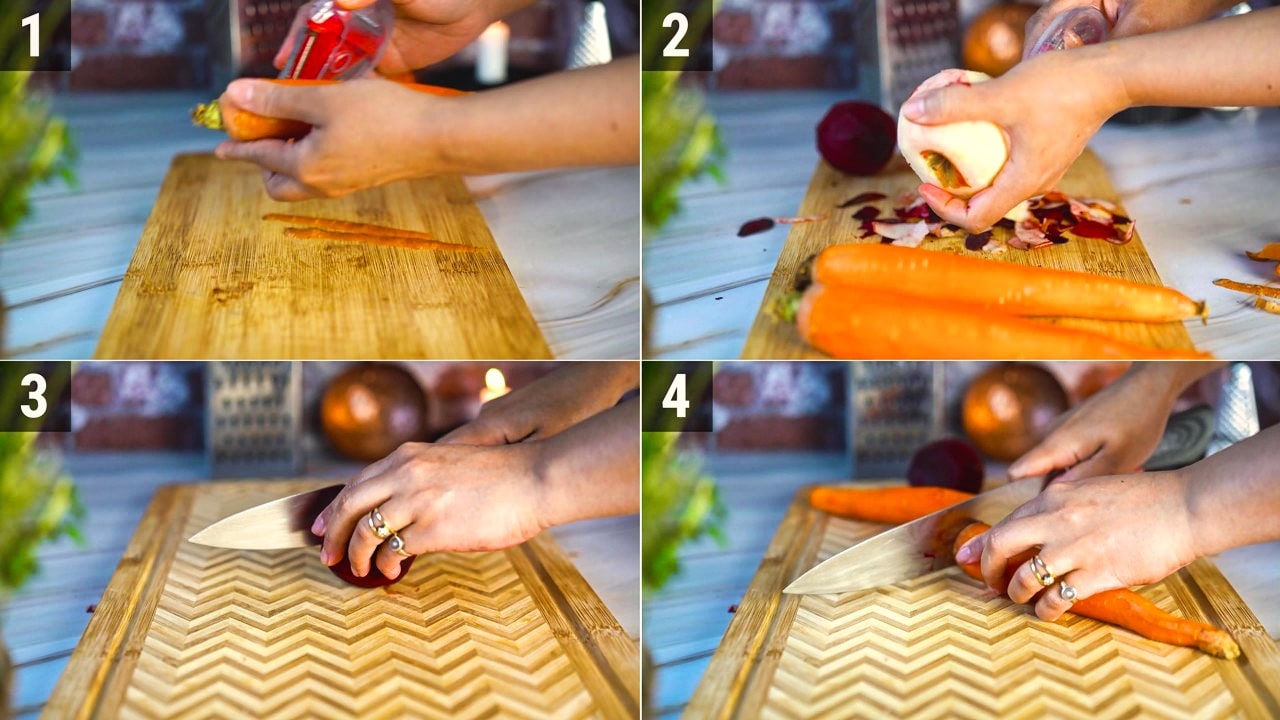 1

2

3

4