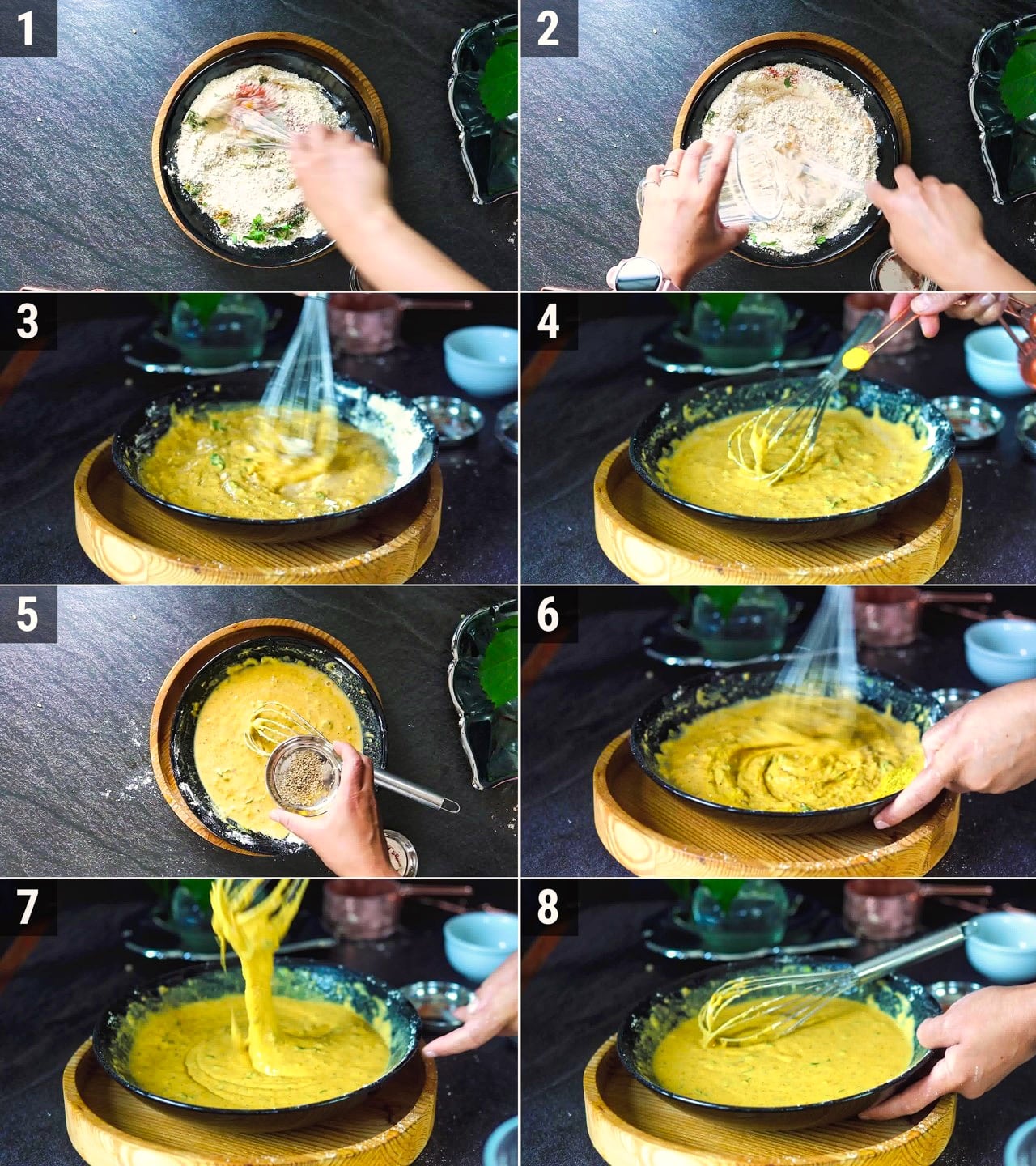 1

2

3

4

5

6

7

8