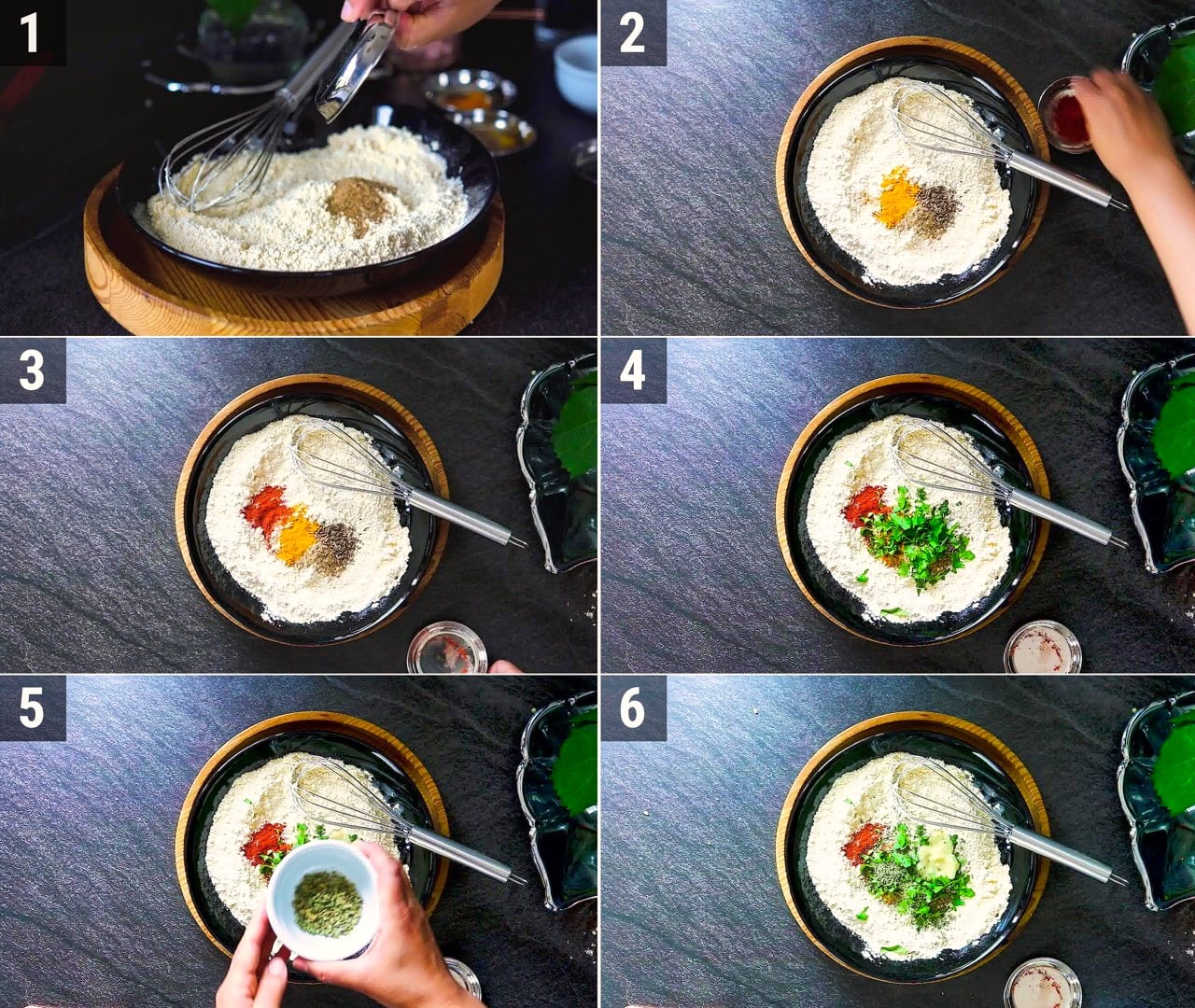 1

2

3

4

5

6