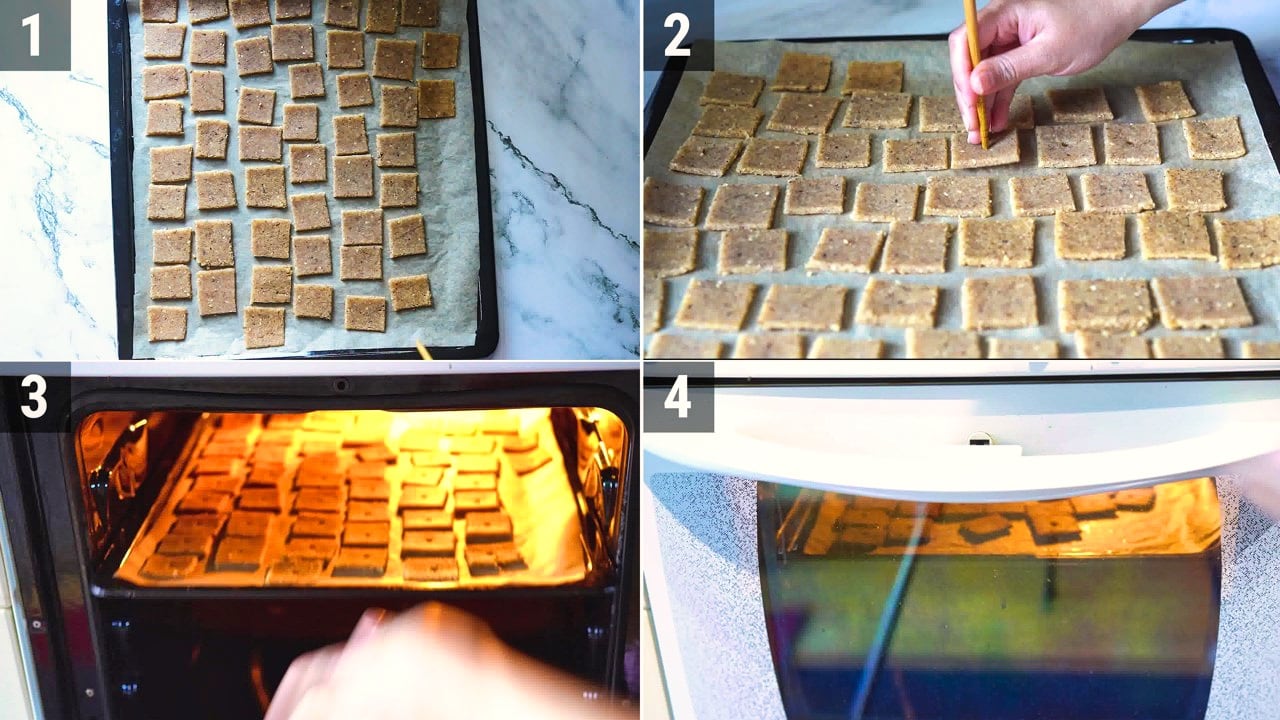 1

2

3

4