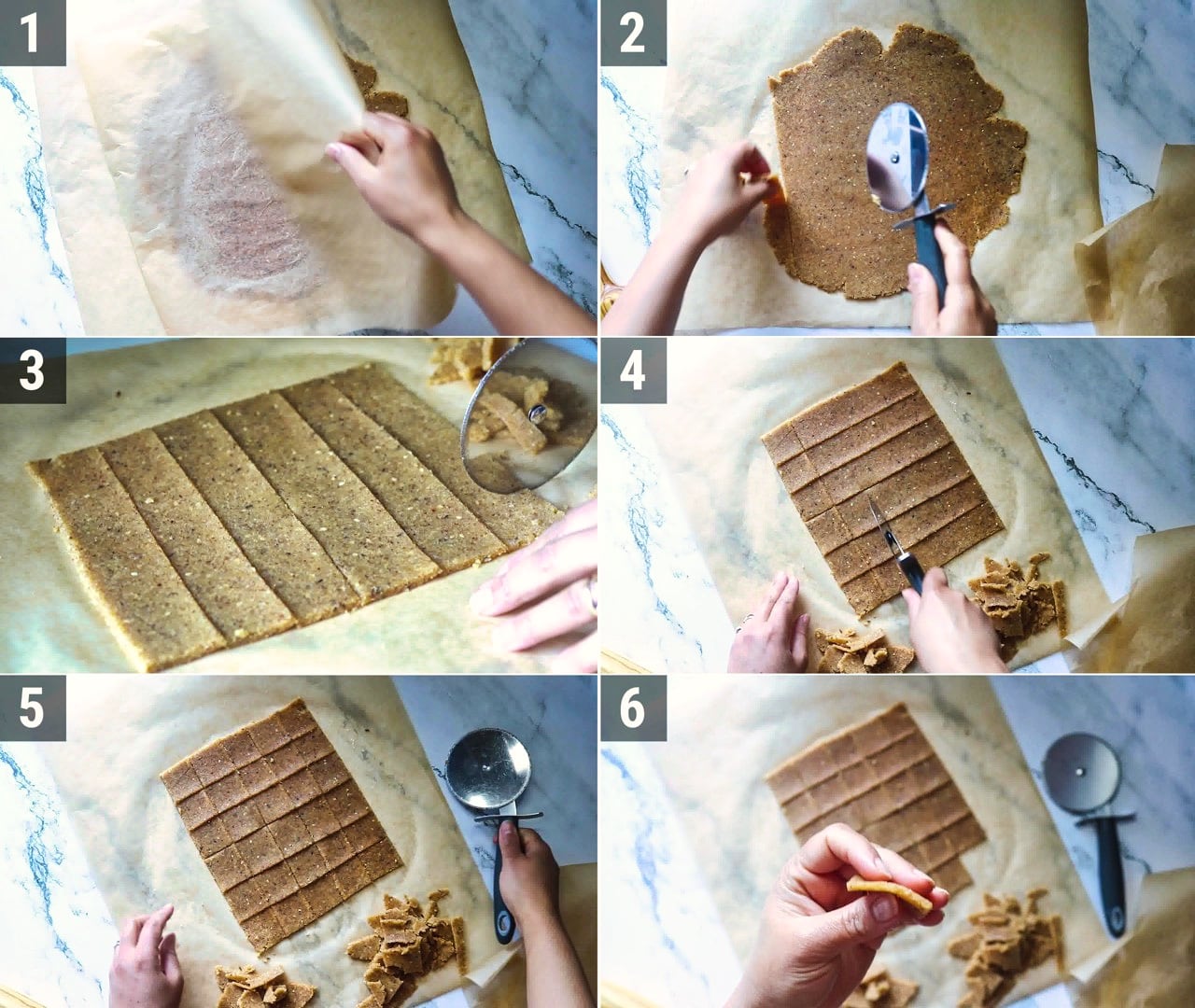 1

2

3

4

5

6