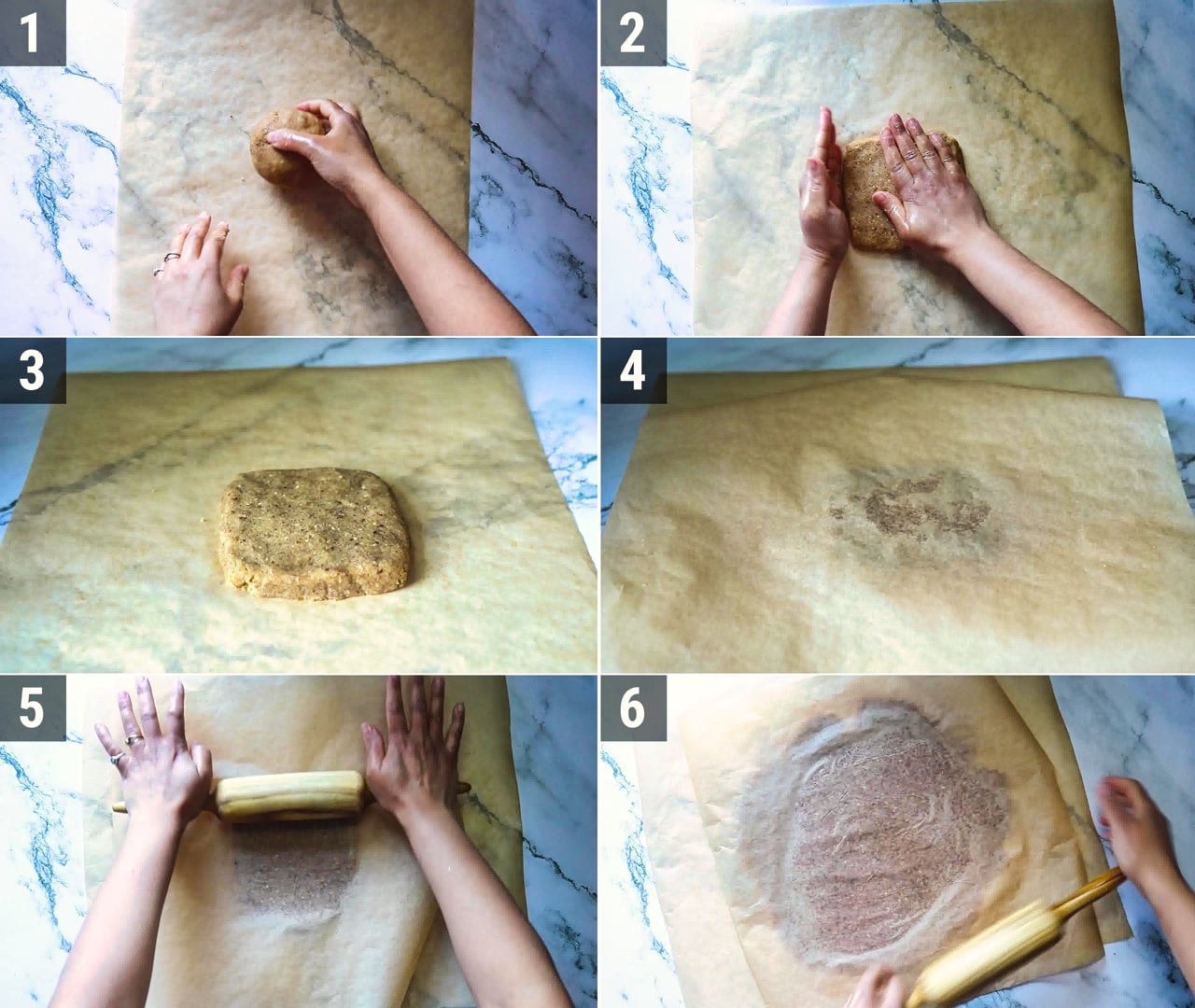 1
2
3
4
5
6