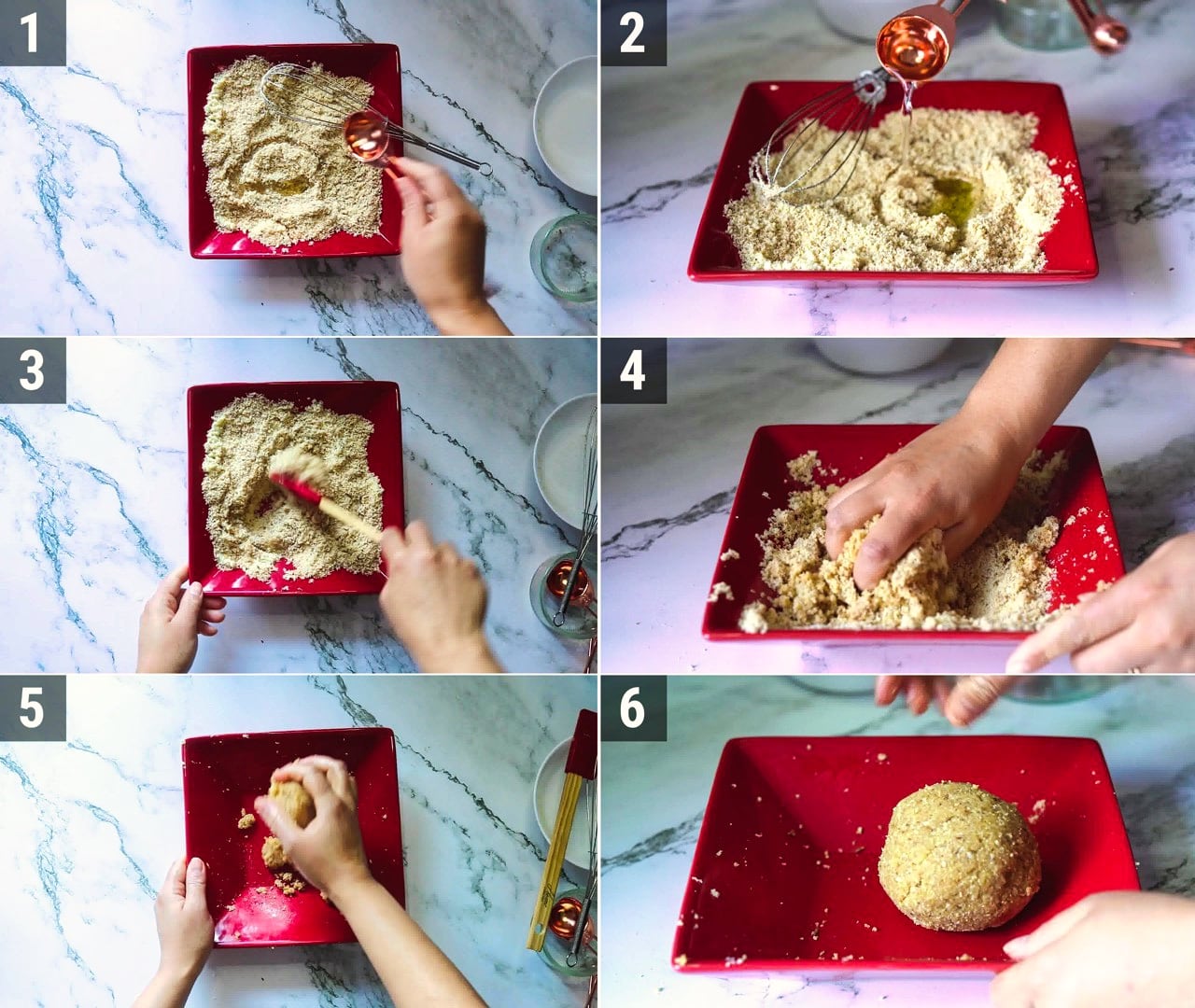 1

2

3

4

5

6