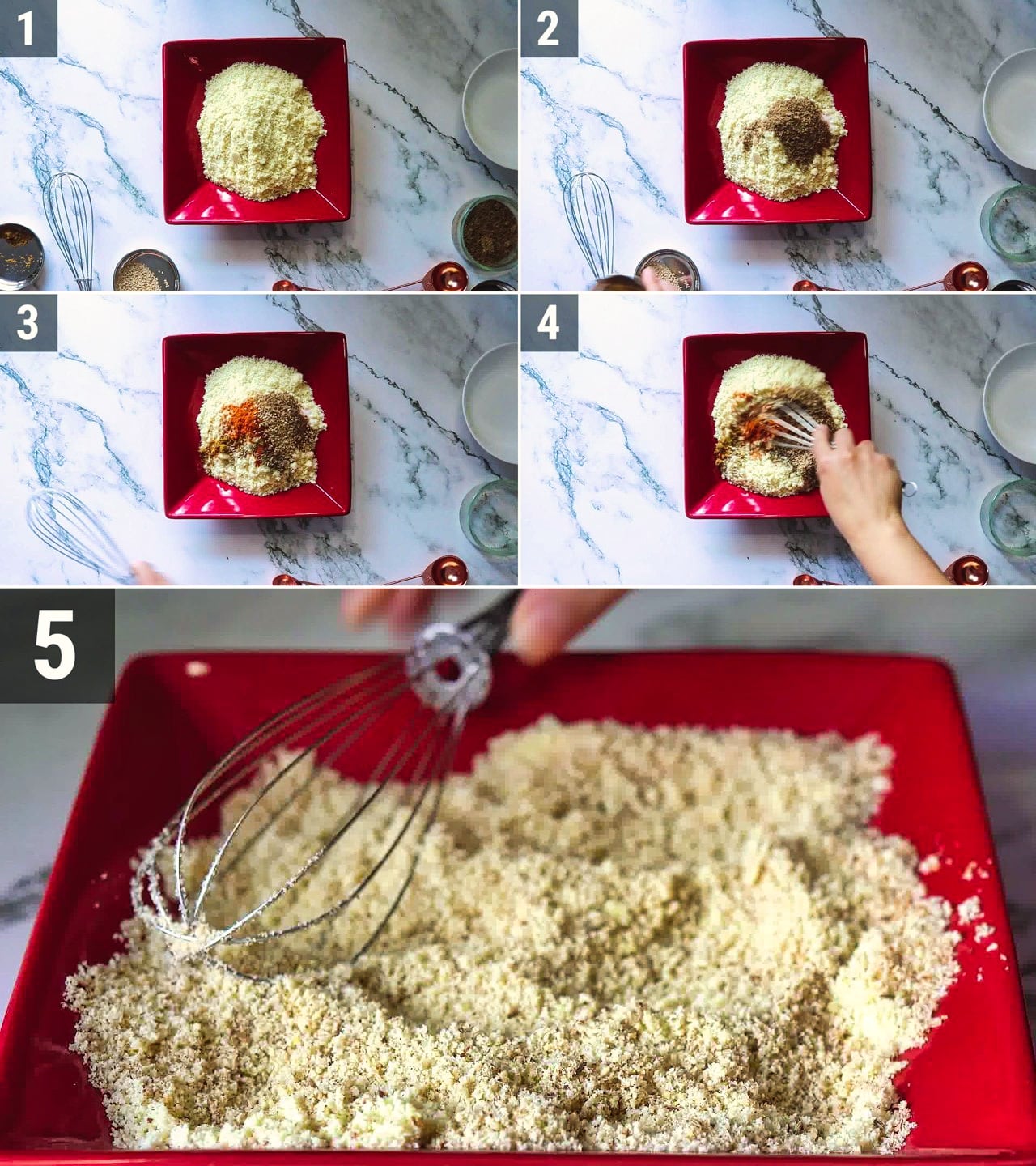 1
2
3
4
5