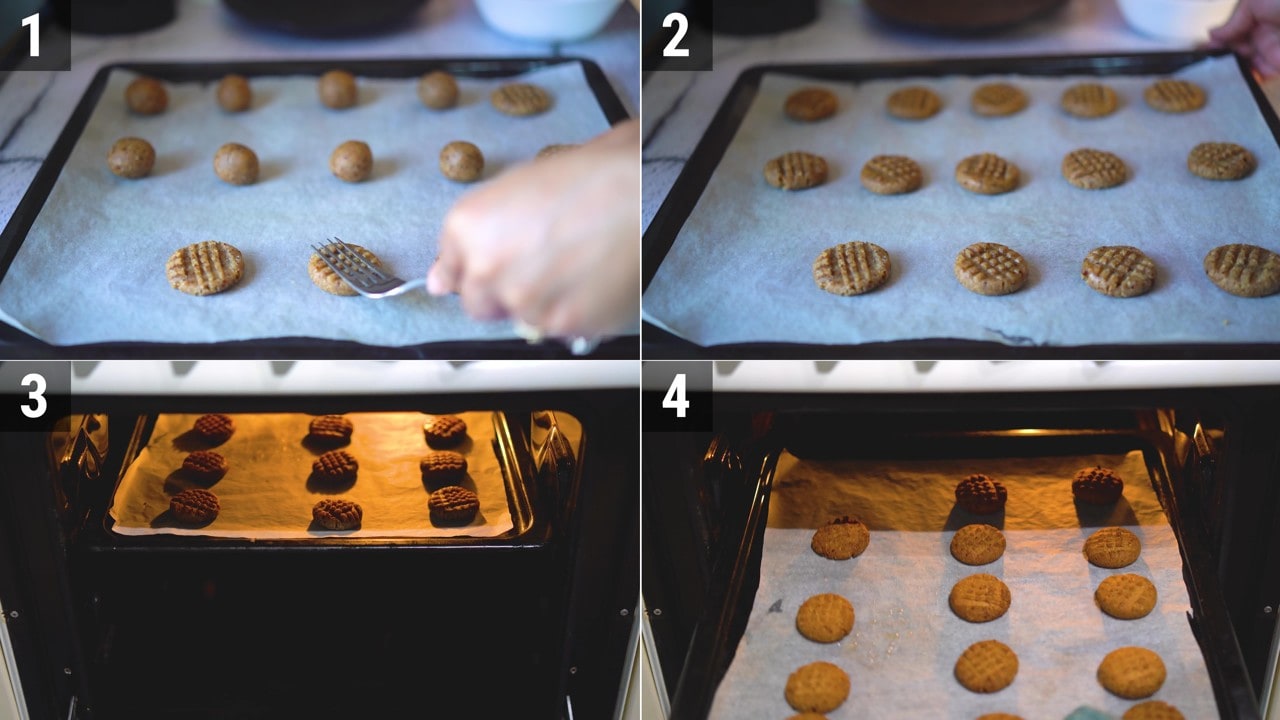 1

2

3

4