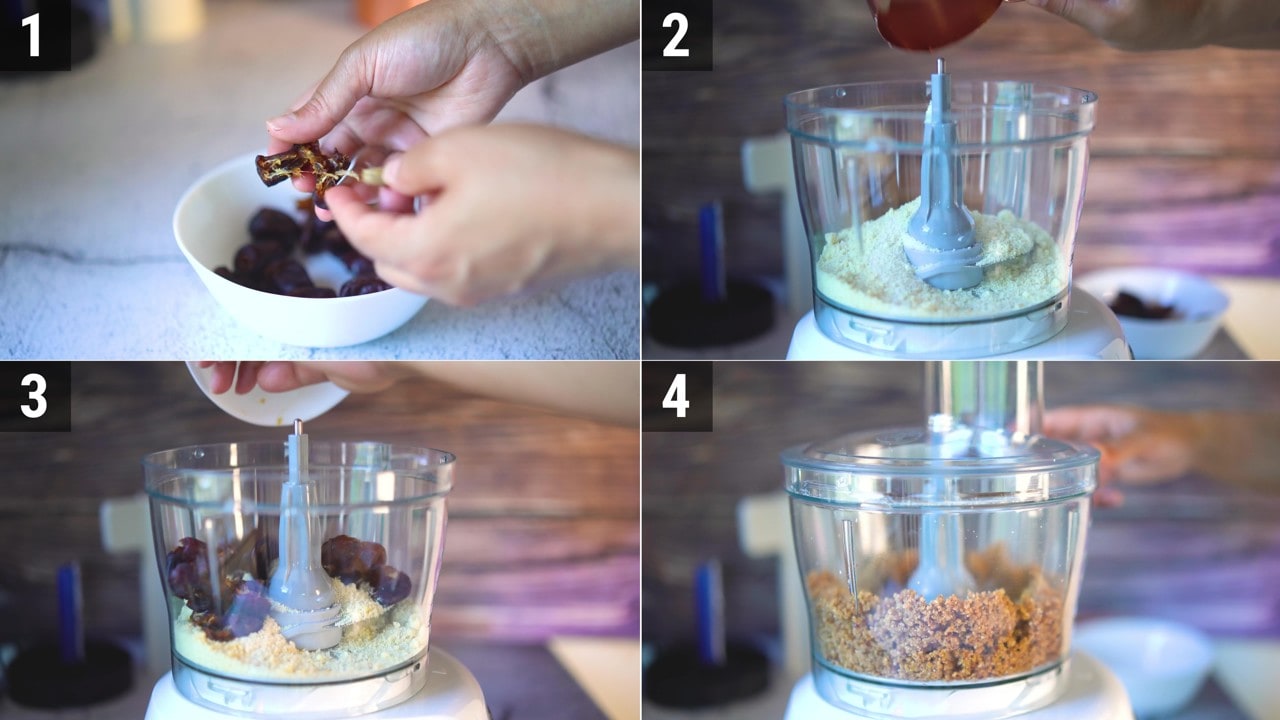 1
2
3
4