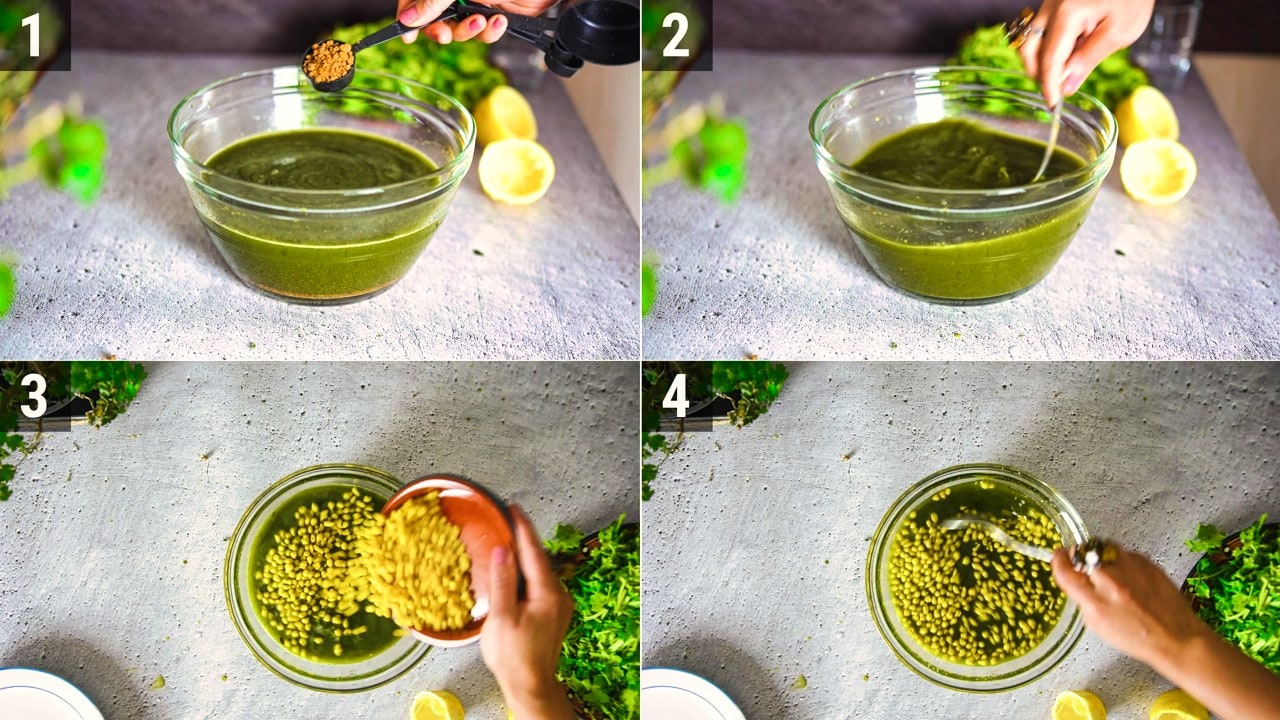 1

2

3

4