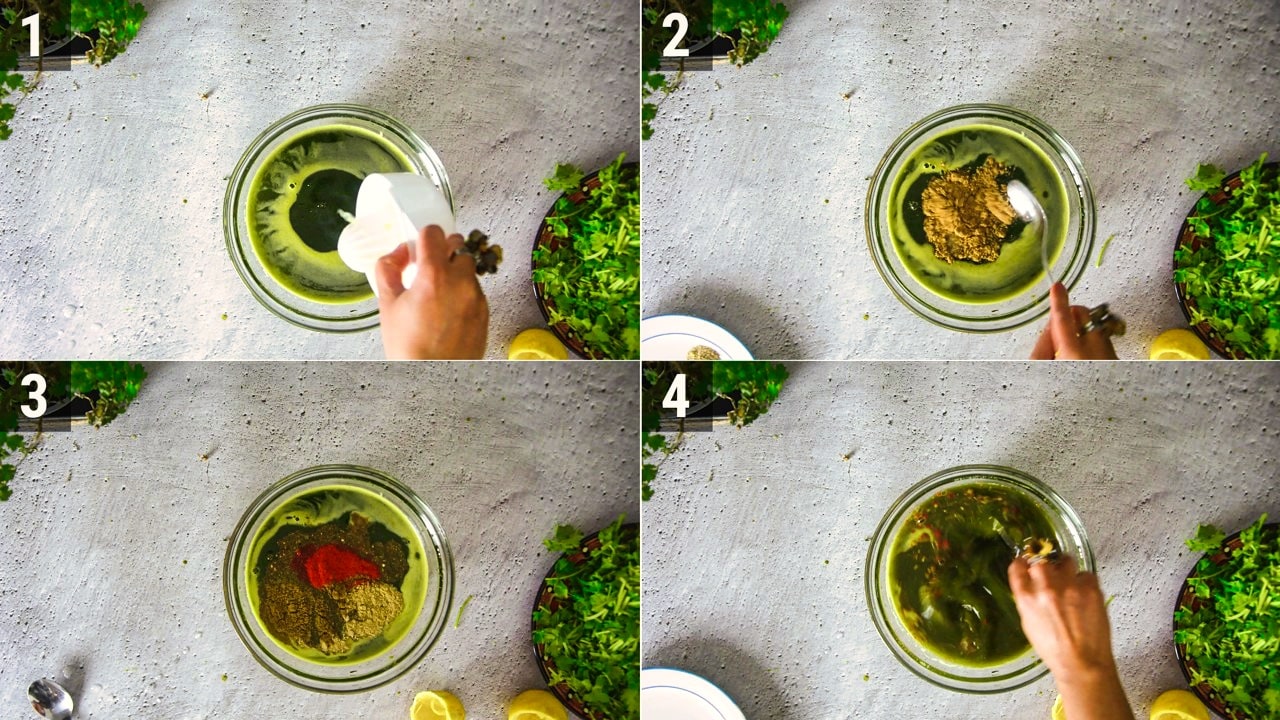 1
2
3
4