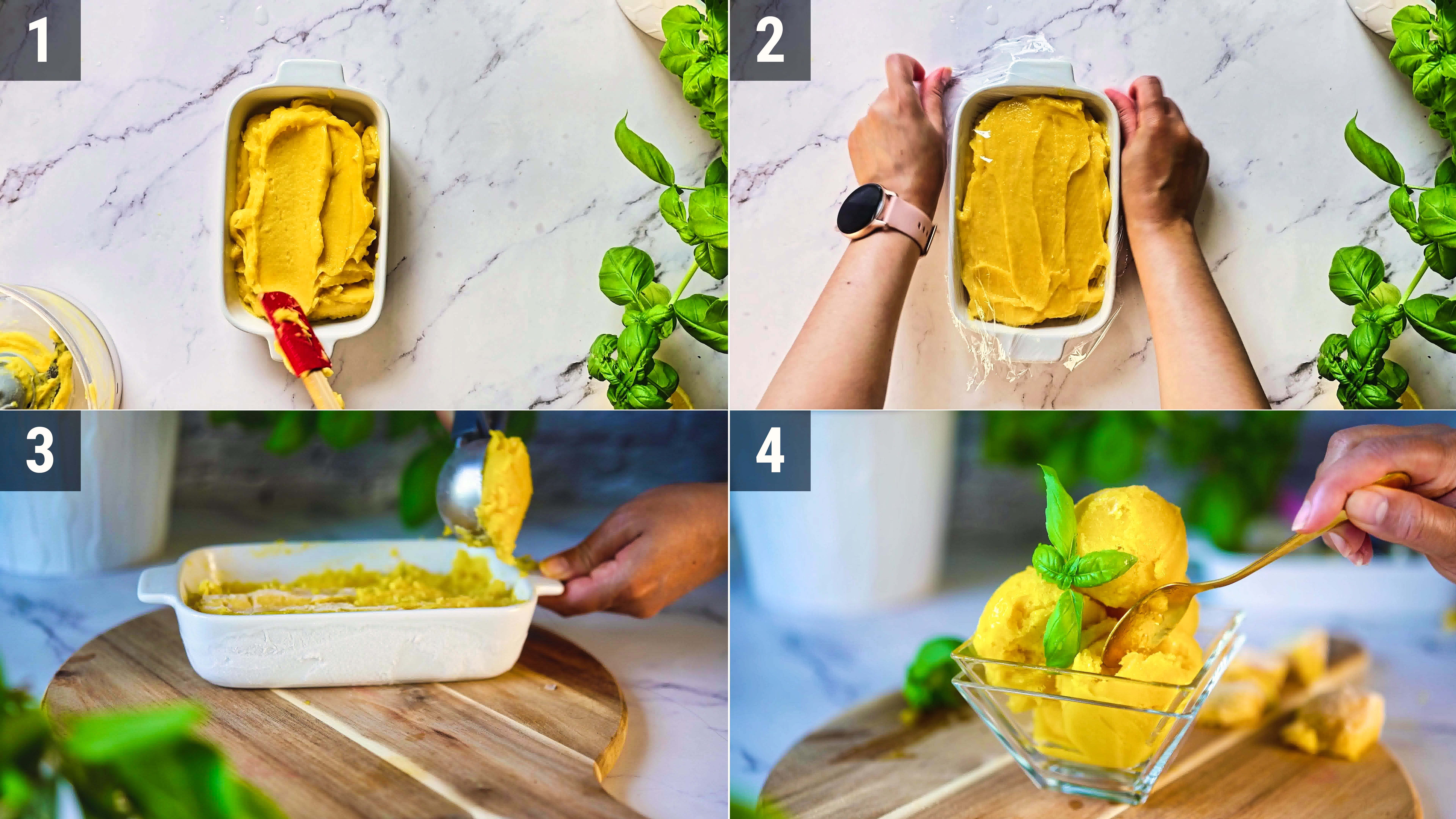 1

2

3

4