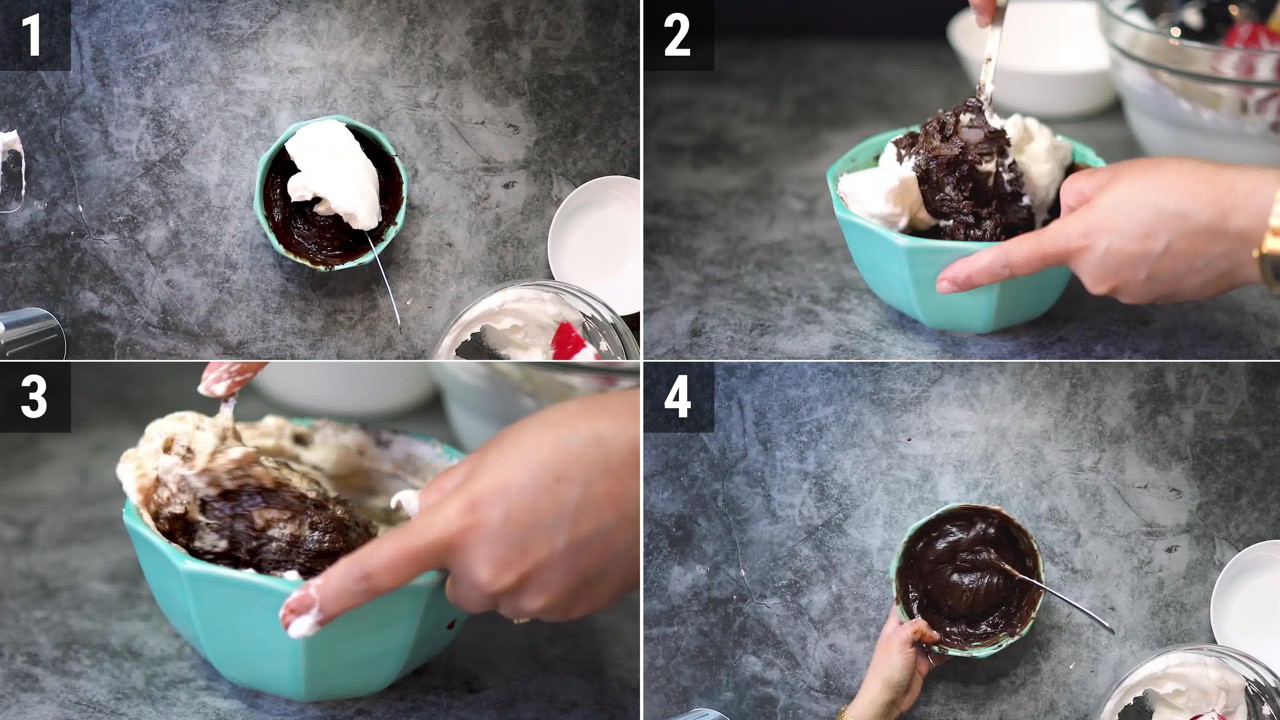 1

2

3

4