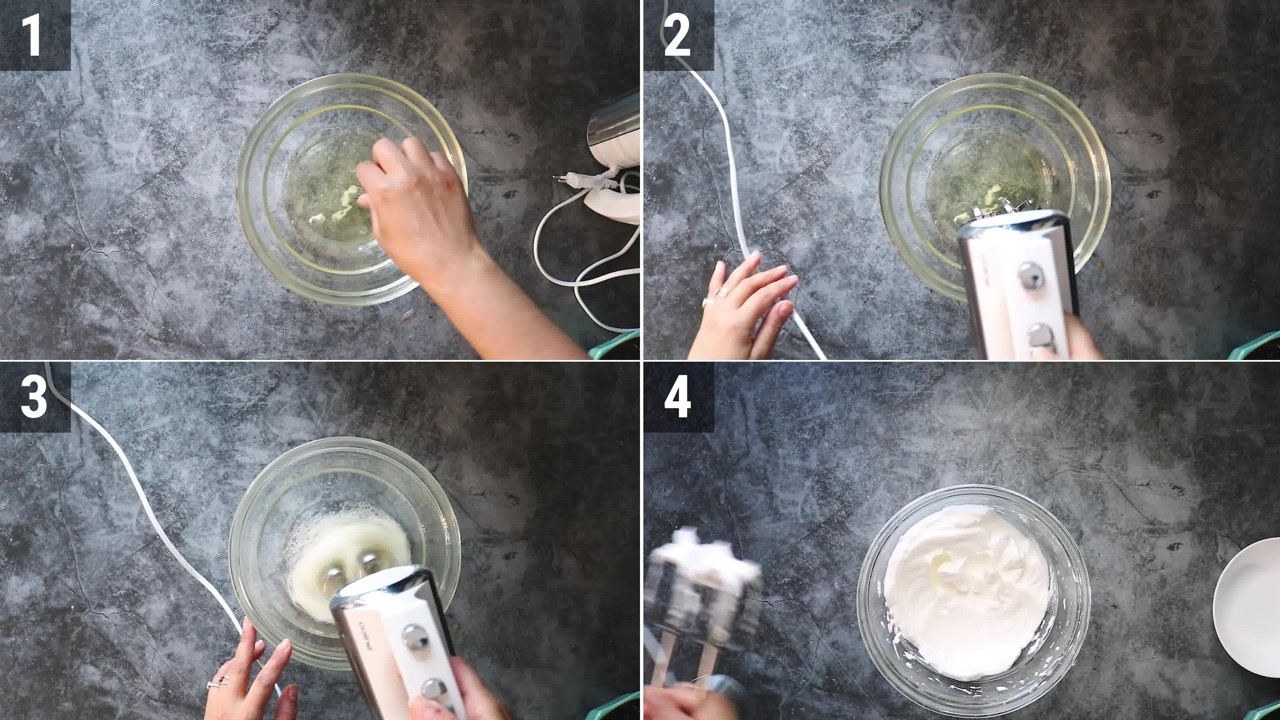 1

2

3

4