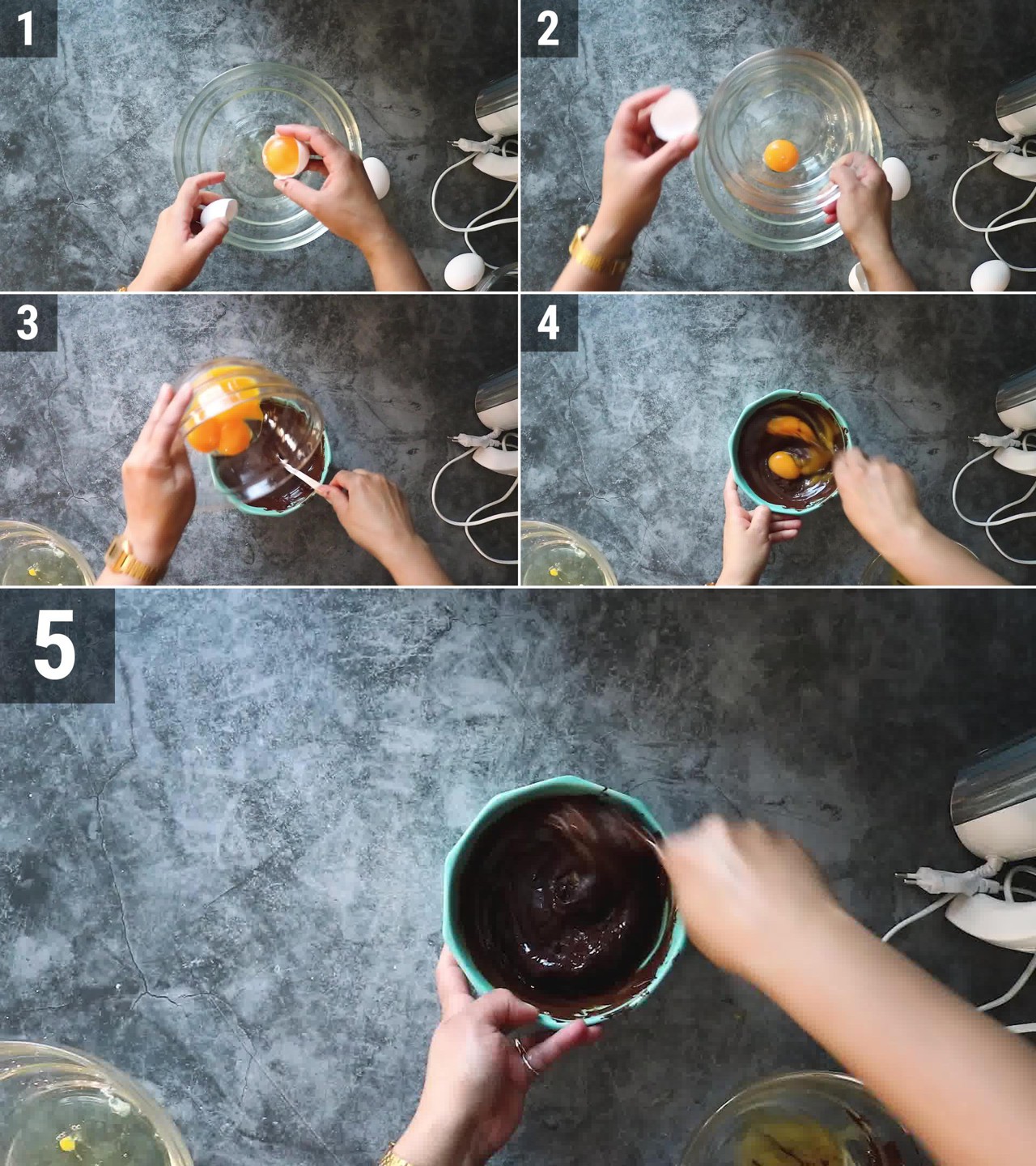 1
2
3
4
5